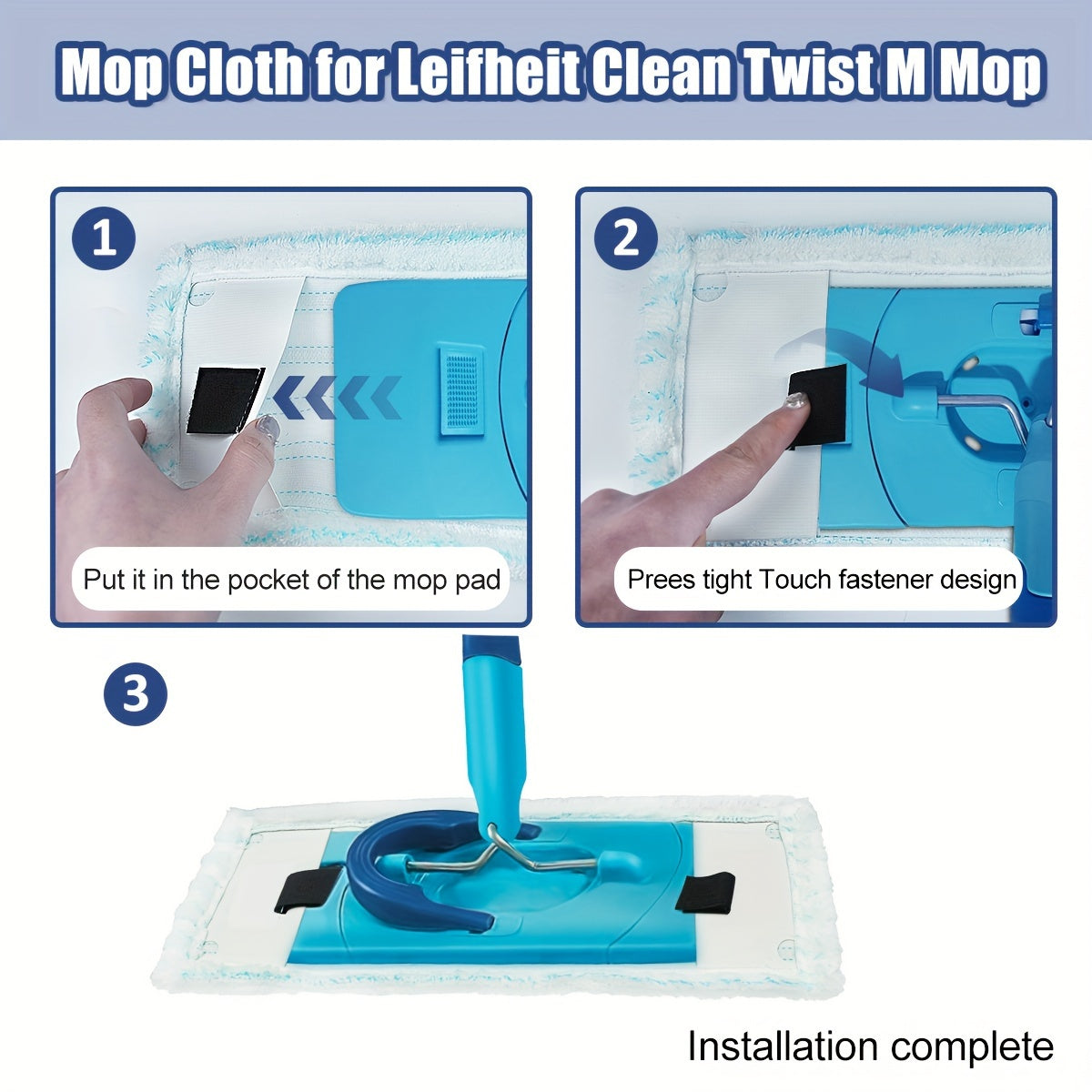 Mop Cloth for Leifheit Clean Twist M Mop

1

Put it in the pocket of the mop pad

2

Prees tight Touch fastener design

3

Installation complete