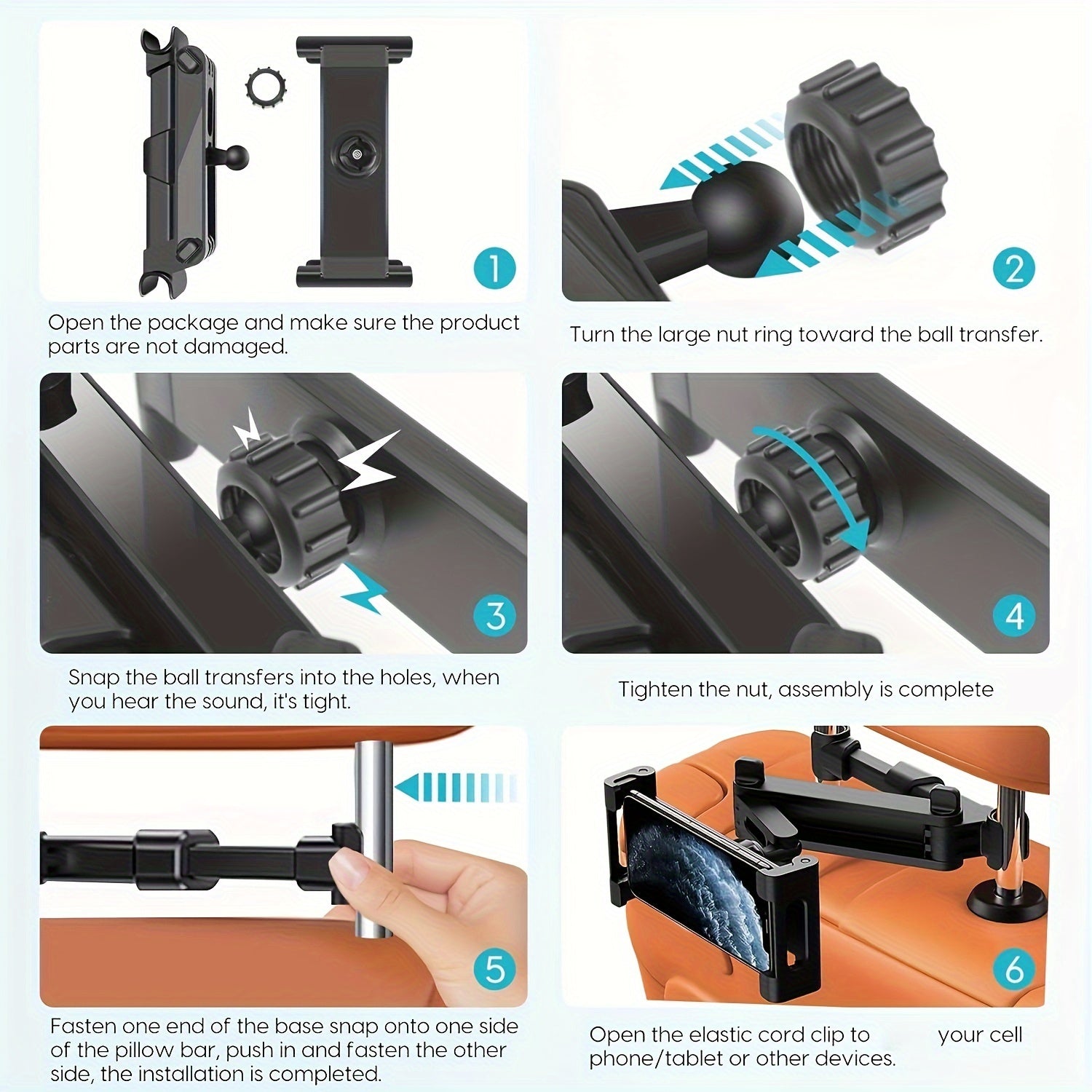 1

Open the package and make sure the product parts are not damaged.

2

Turn the large nut ring toward the ball transfer.

3

Snap the ball transfers into the holes, when you hear the sound, it's tight.

4

Tighten the nut, assembly is complete

5

Fasten one end of the base snap onto one side of the pillow bar, push in and fasten the other side, the installation is completed.

6

Open the elastic cord clip to your cell phone/tablet or other devices.