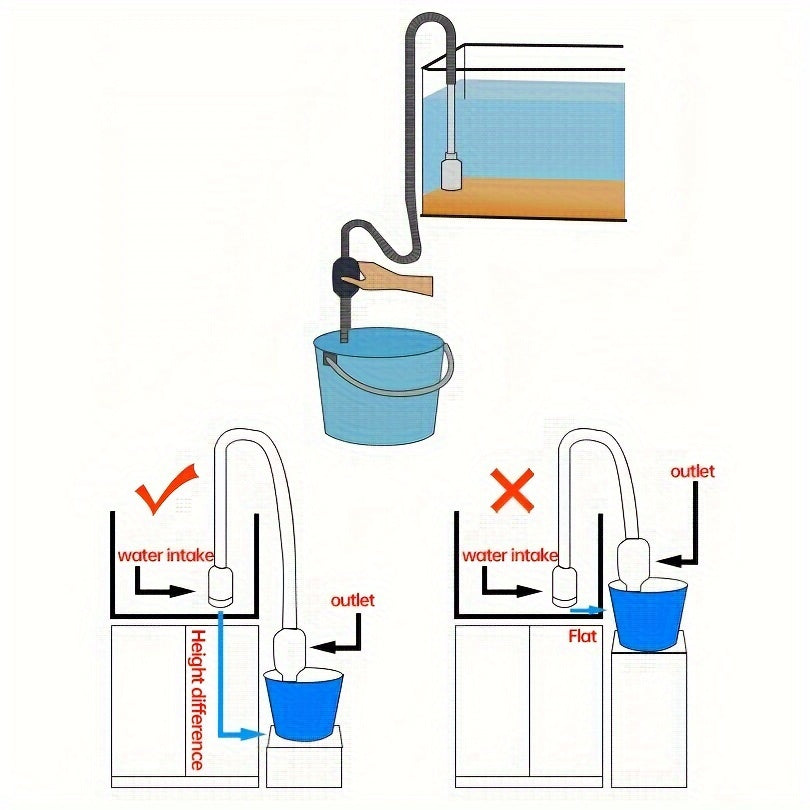 water intake

outlet

Height difference

outlet

water intake

Flat