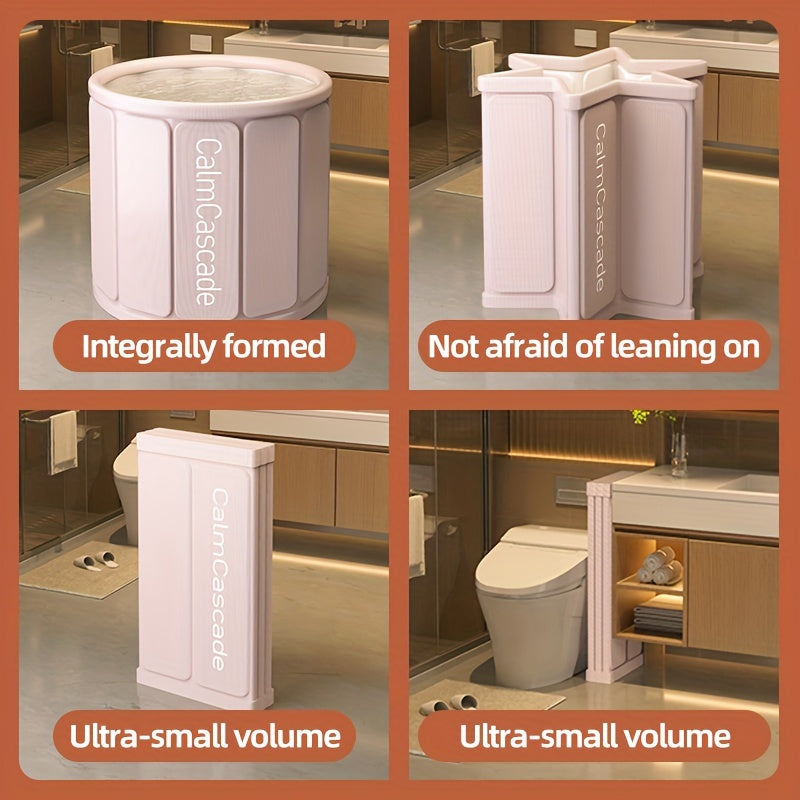 CalmCascade

Integrally formed

CalmCascade

Not afraid of leaning on

CalmCascade

Ultra-small volume

Ultra-small volume