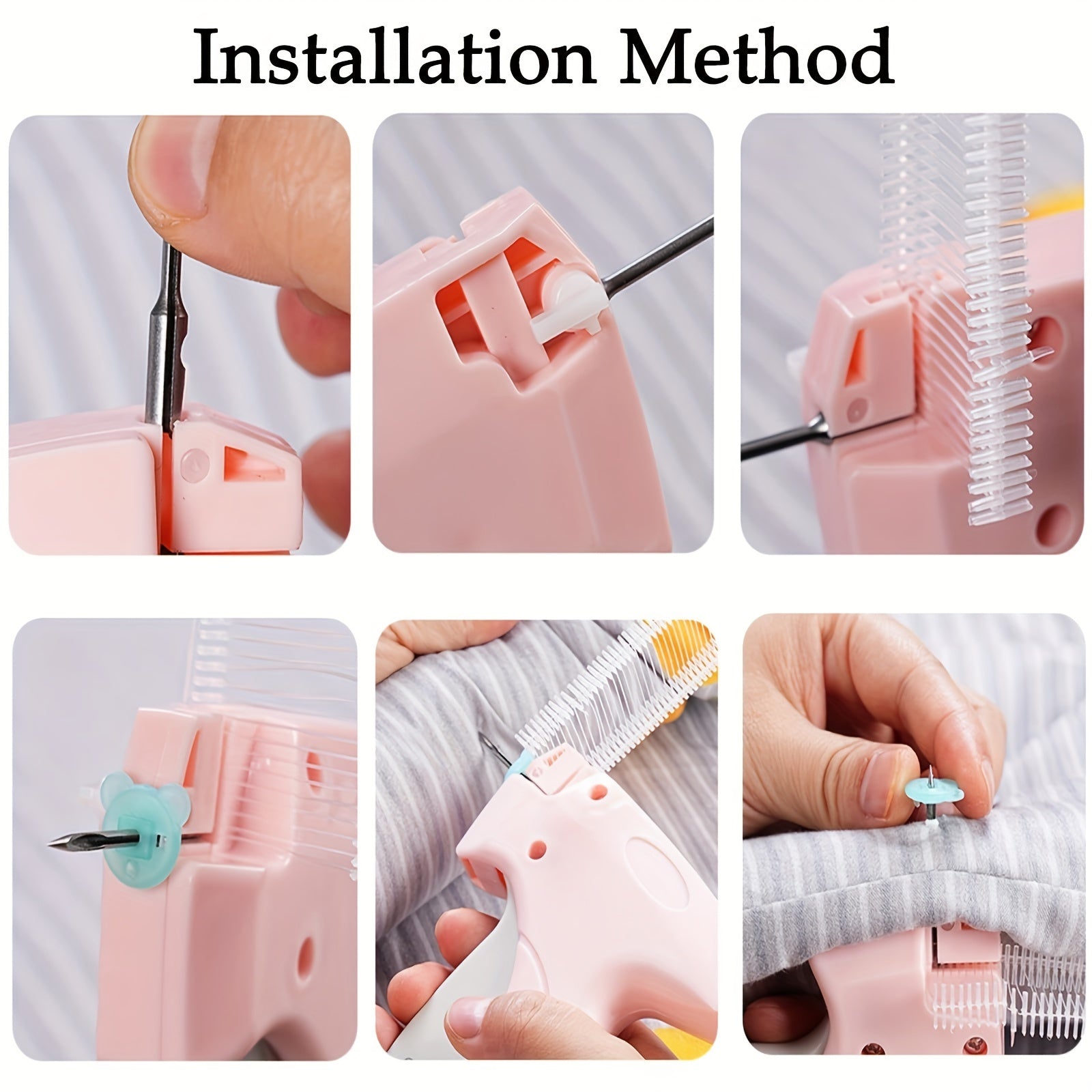 Installation Method