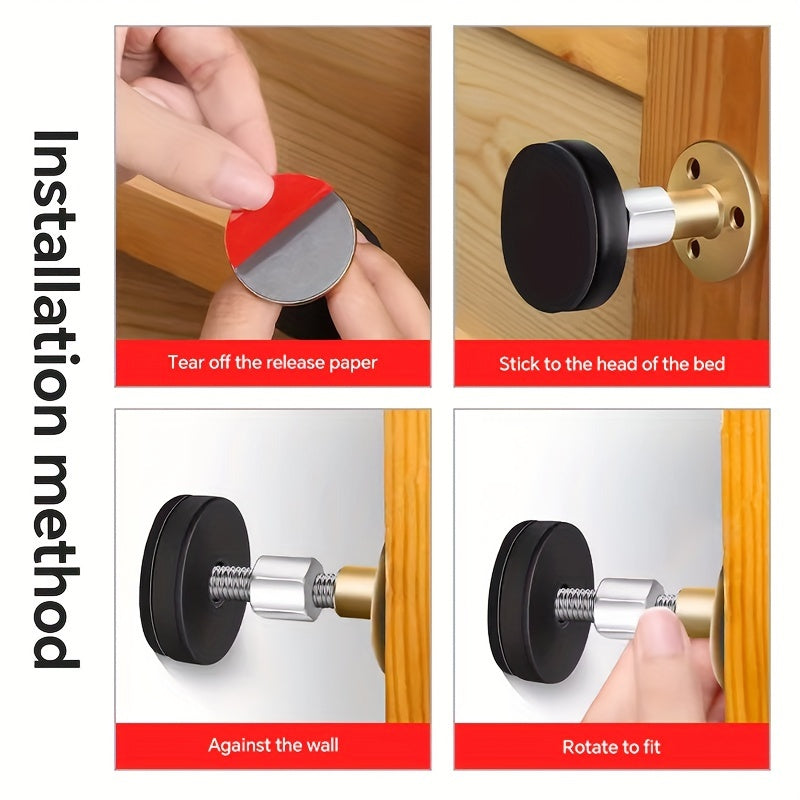 Installation method

Tear off the release paper

Stick to the head of the bed

Against the wall

Rotate to fit