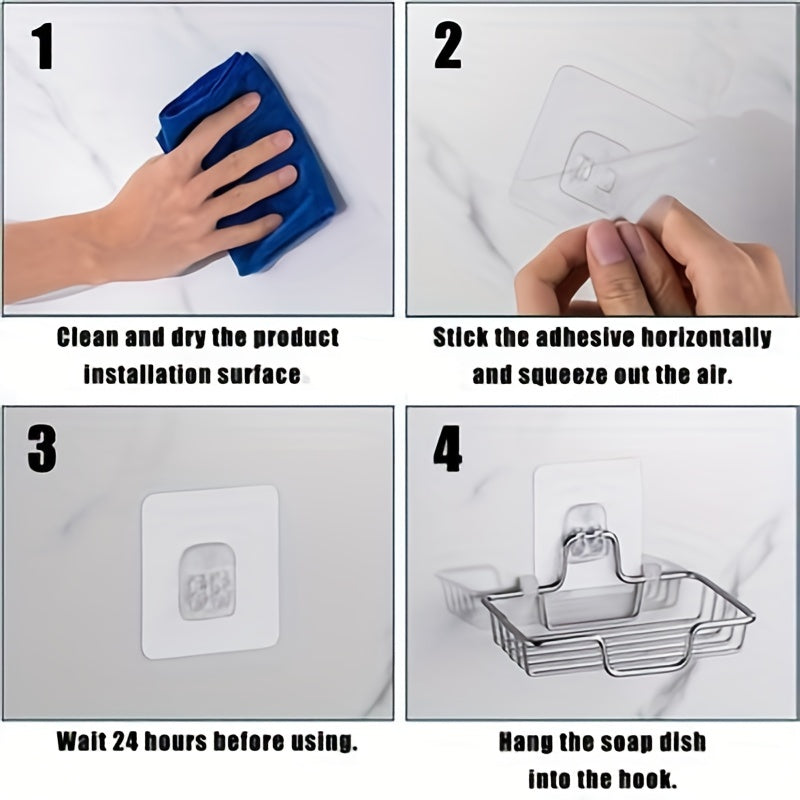 1

Clean and dry the product installation surface

2

Stick the adhesive horizontally and squeeze out the air.

3

Wait 24 hours before using.

4

Hang the soap dish into the hook.