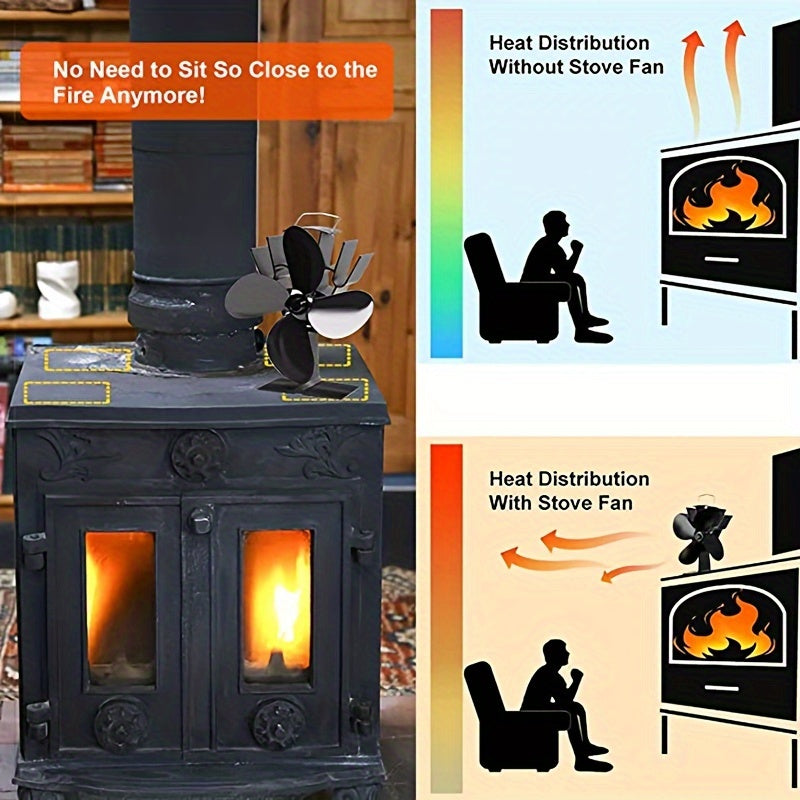 No Need to Sit So Close to the Fire Anymore!

Heat Distribution Without Stove Fan

Heat Distribution With Stove Fan