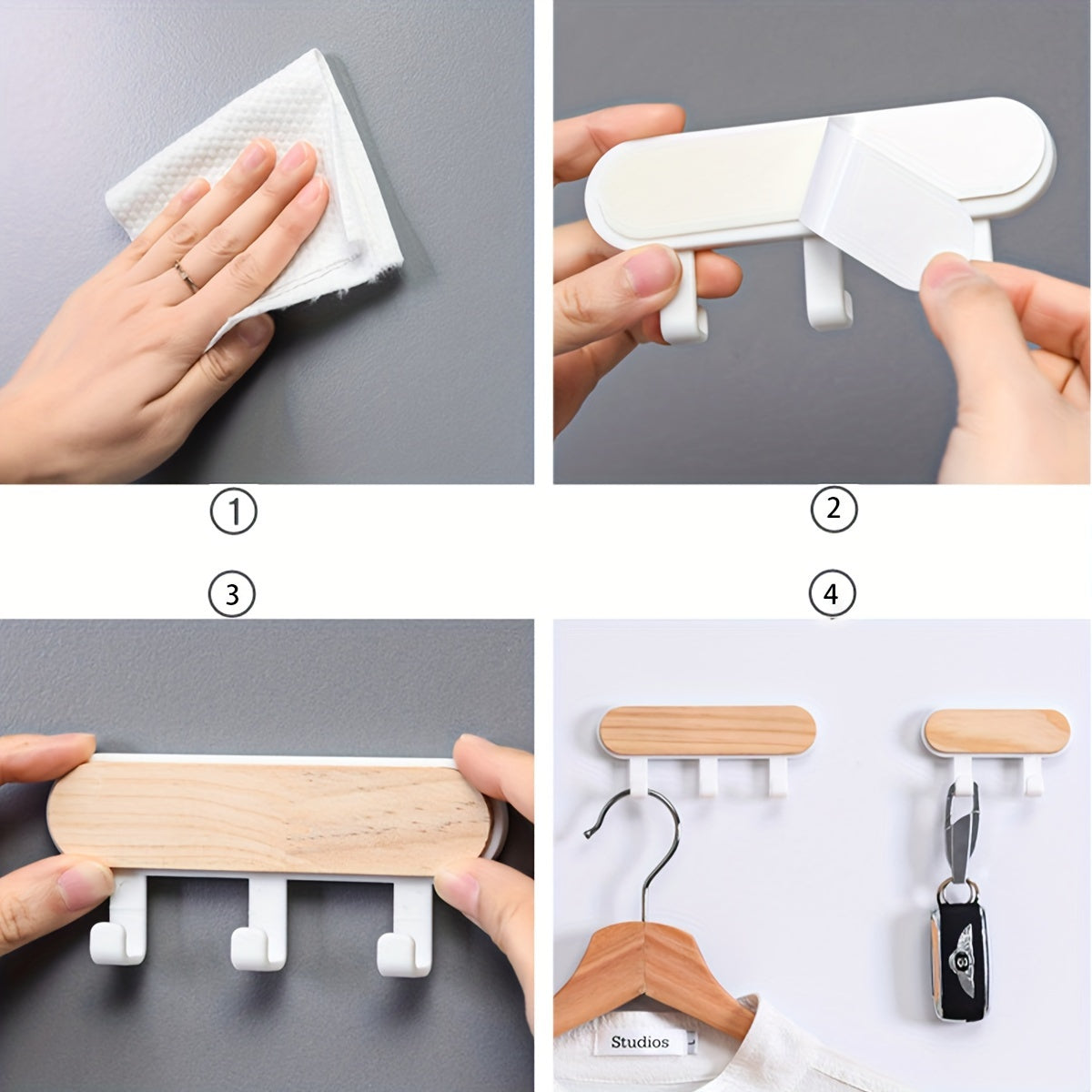 ①

②

③

④

Studios