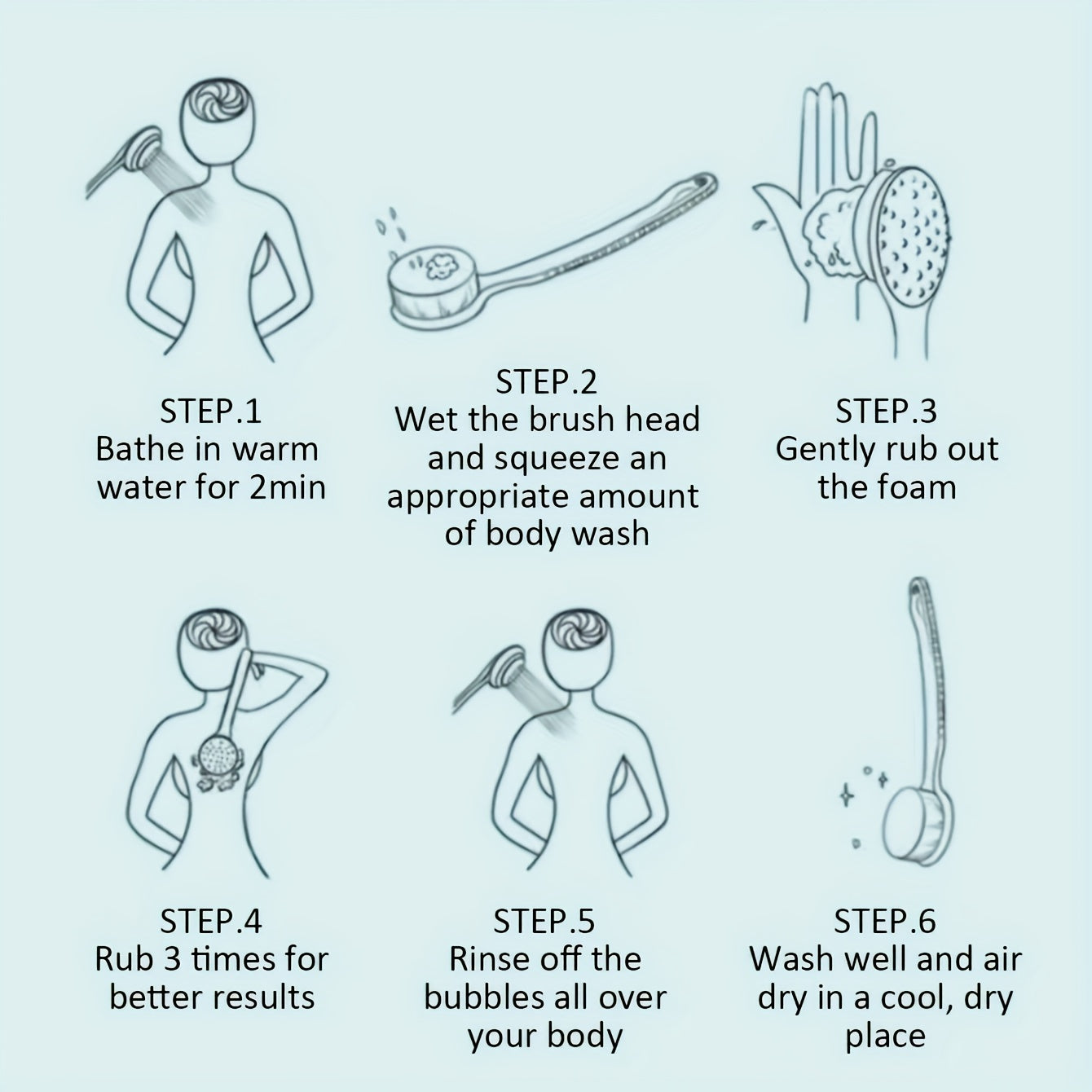 STEP.1
Bathe in warm water for 2min

STEP.2
Wet the brush head and squeeze an appropriate amount of body wash

STEP.3
Gently rub out the foam

STEP.4
Rub 3 times for better results

STEP.5
Rinse off the bubbles all over your body

STEP.6
Wash well and air dry in a cool, dry place