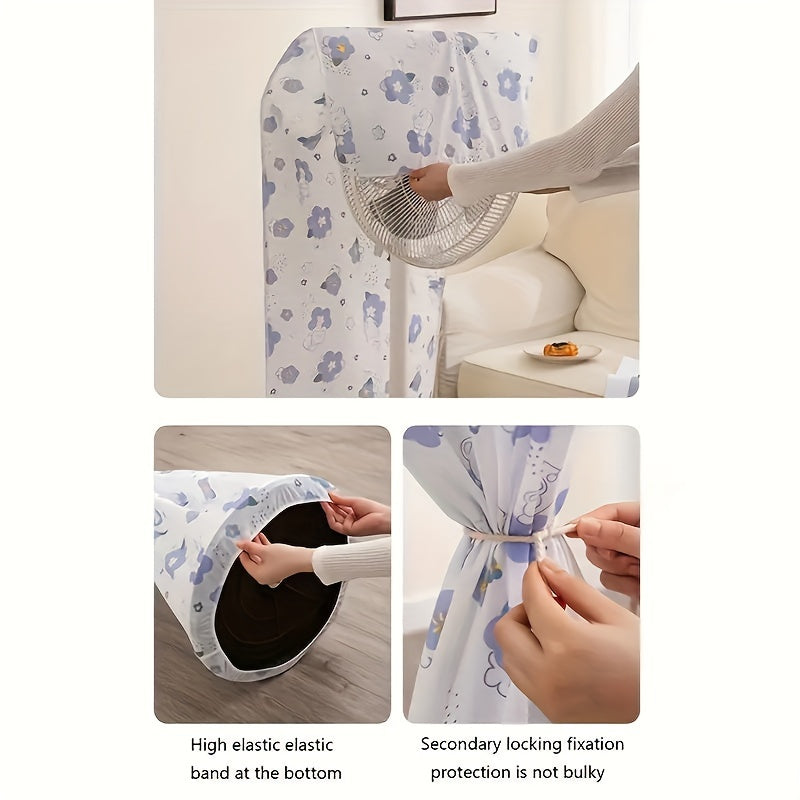 High elastic elastic band at the bottom

Secondary locking fixation protection is not bulky