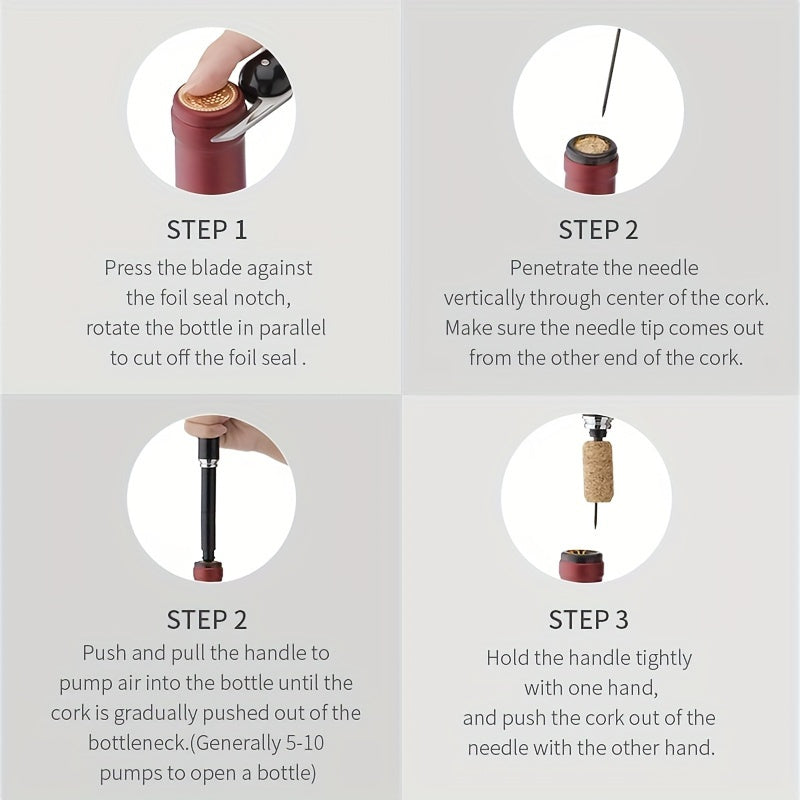 STEP 1
Press the blade against the foil seal notch, rotate the bottle in parallel to cut off the foil seal .

STEP 2
Penetrate the needle vertically through center of the cork. Make sure the needle tip comes out from the other end of the cork.

STEP 2
Push and pull the handle to pump air into the bottle until the cork is gradually pushed out of the bottleneck.(Generally 5-10 pumps to open a bottle)

STEP 3
Hold the handle tightly with one hand, and push the cork out of the needle with the other hand.