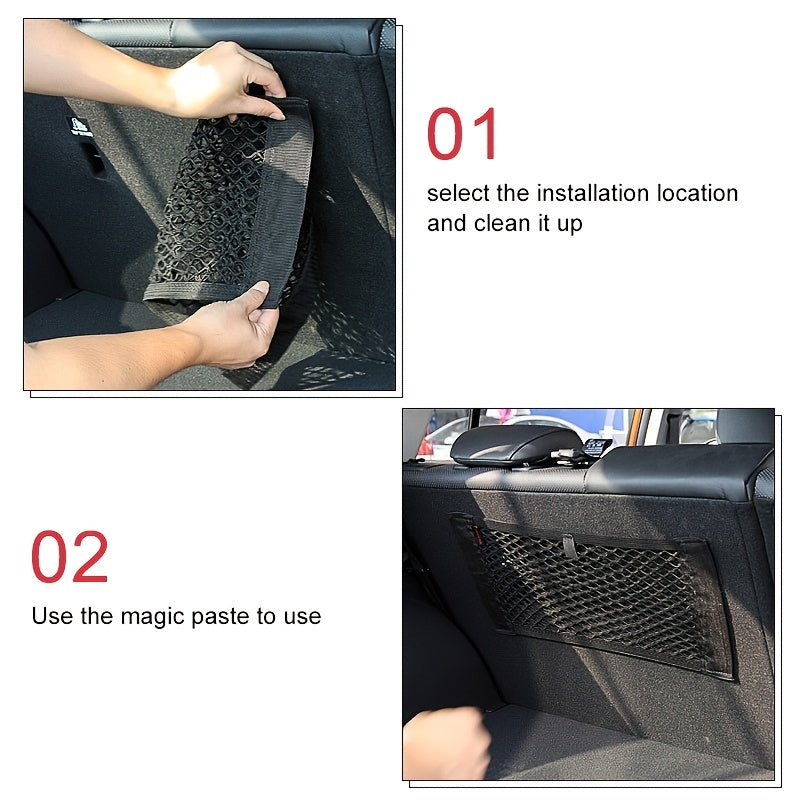 01
select the installation location and clean it up

02
Use the magic paste to use