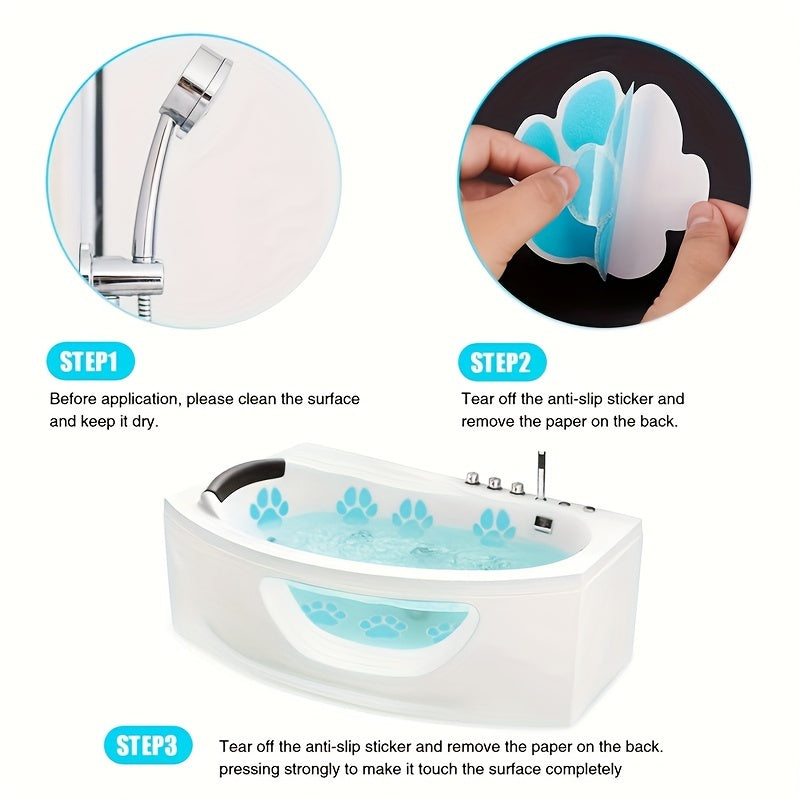 STEP1

Before application, please clean the surface and keep it dry.

STEP2

Tear off the anti-slip sticker and remove the paper on the back.

STEP3

Tear off the anti-slip sticker and remove the paper on the back. pressing strongly to make it touch the surface completely