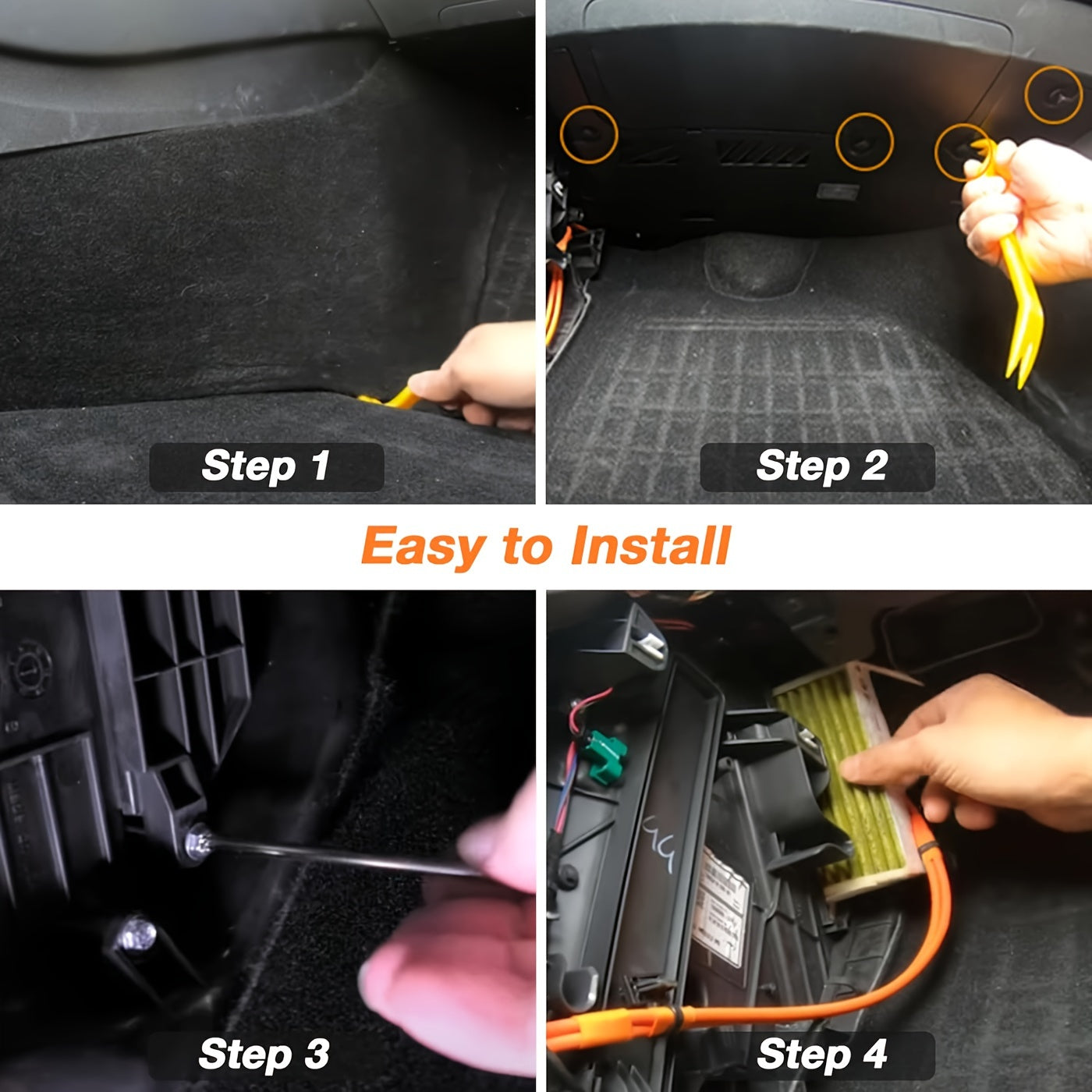 Step 1

Step 2

Easy to Install

Step 3

Step 4