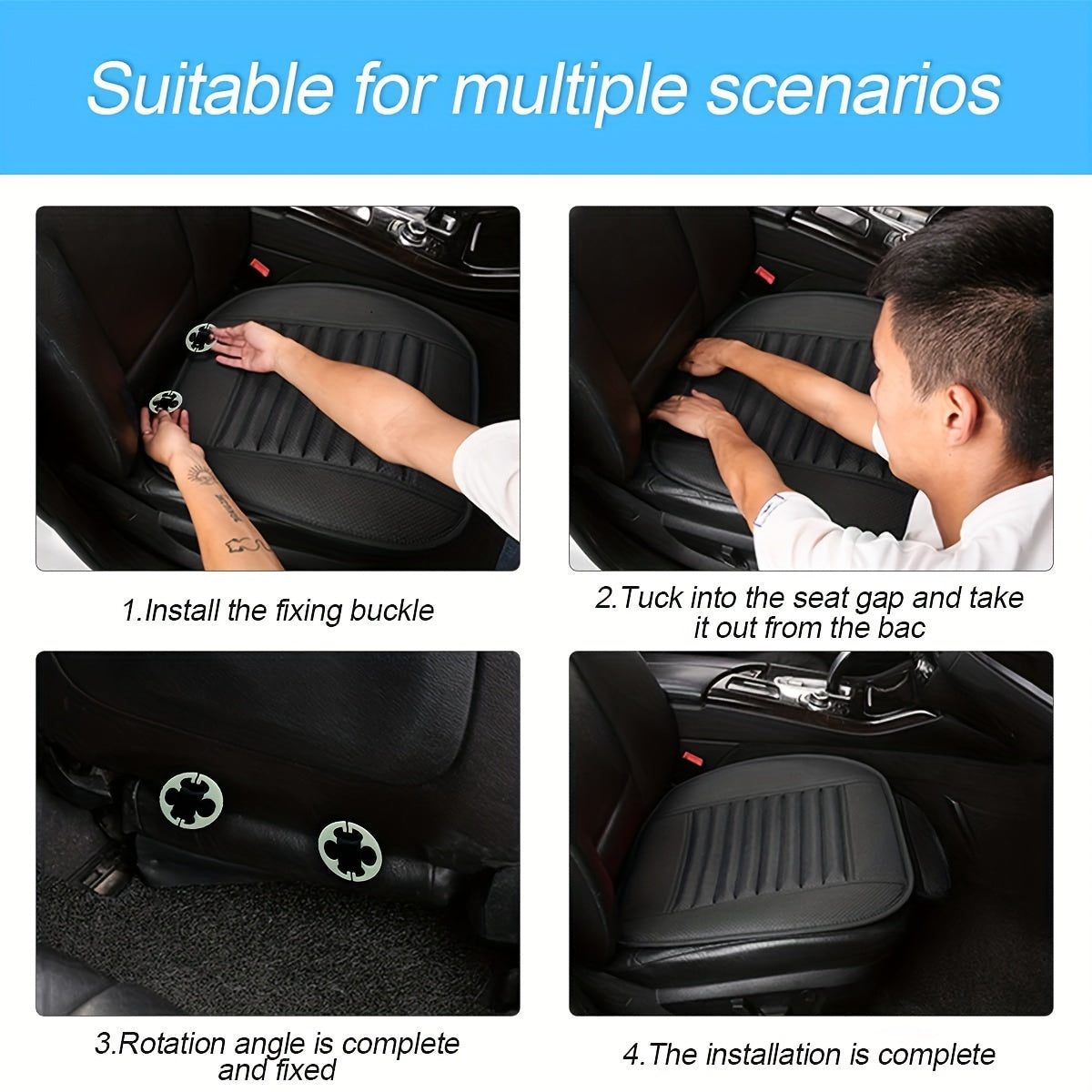 Suitable for multiple scenarios

1.Install the fixing buckle

2.Tuck into the seat gap and take it out from the bac

3.Rotation angle is complete and fixed

4.The installation is complete