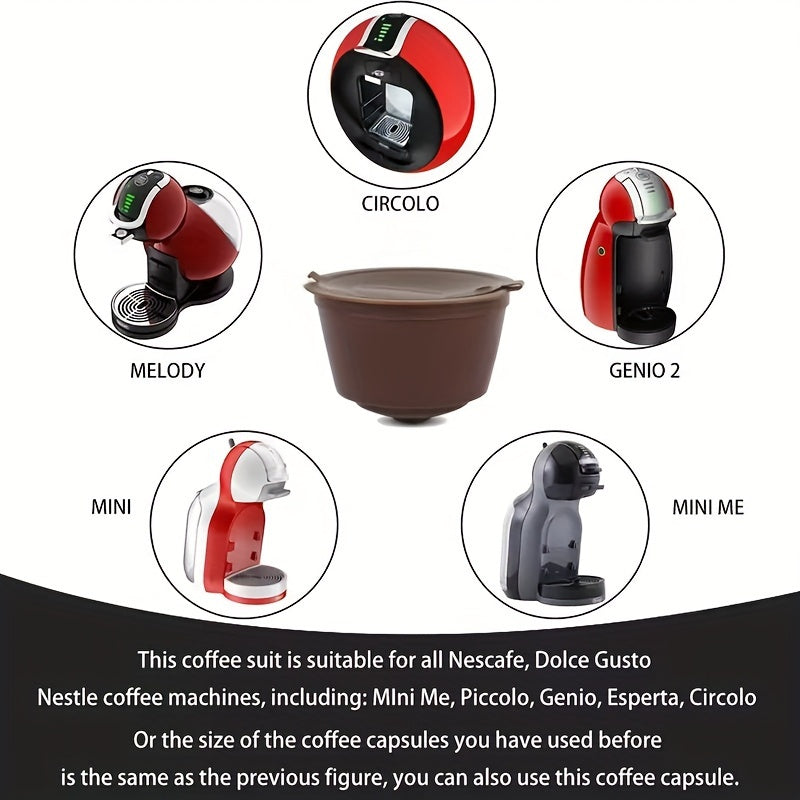 CIRCOLO

MELODY

GENIO 2

MINI

MINI ME

This coffee suit is suitable for all Nescafe, Dolce Gusto
Nestle coffee machines, including: MIni Me, Piccolo, Genio, Esperta, Circolo
Or the size of the coffee capsules you have used before
is the same as the previous figure, you can also use this coffee capsule.