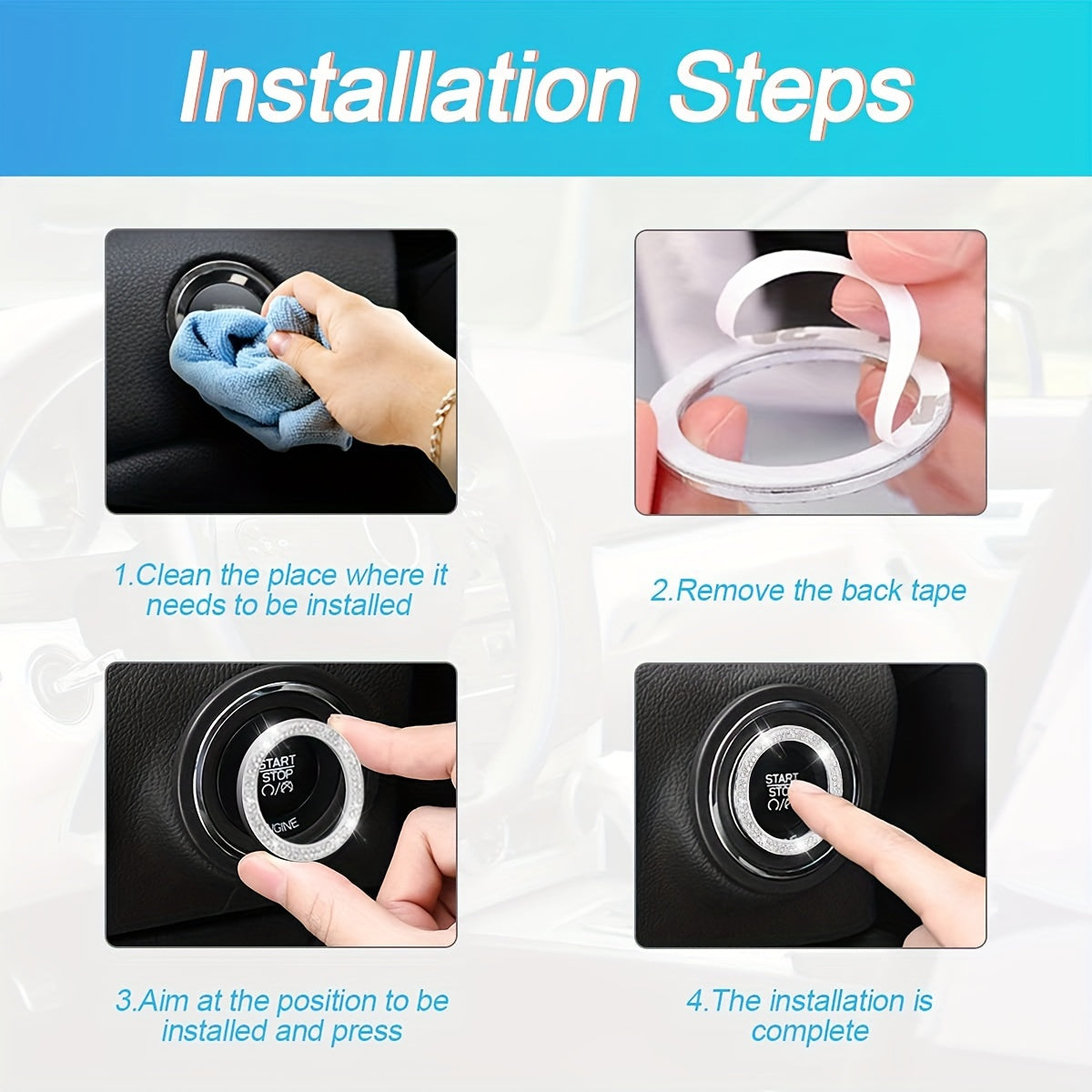 Installation Steps

1.Clean the place where it needs to be installed

2.Remove the back tape

START STOP

ENGINE

START STOP

3.Aim at the position to be installed and press

4.The installation is complete