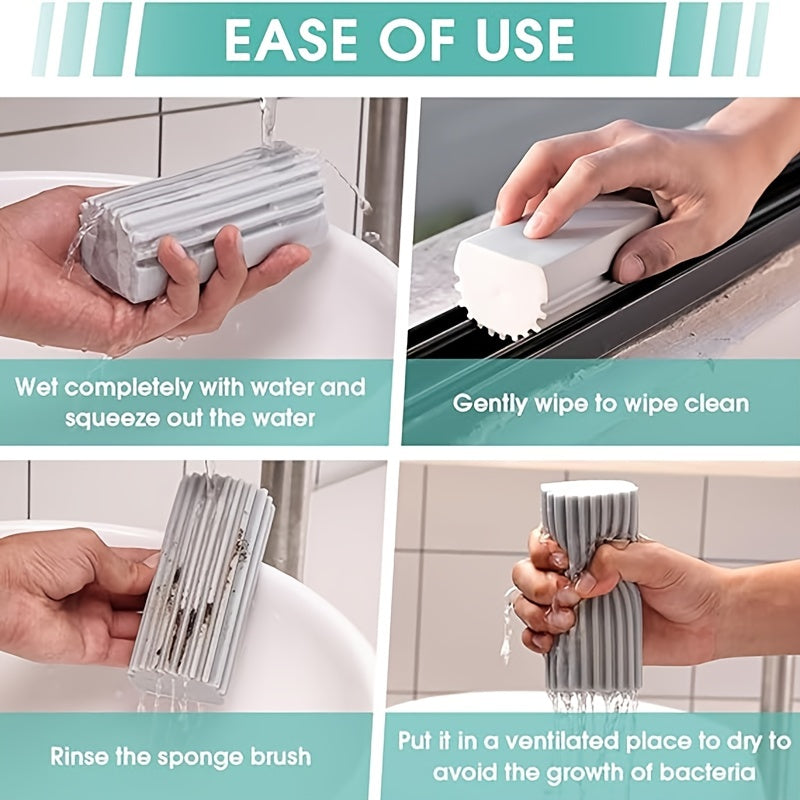 EASE OF USE

Wet completely with water and squeeze out the water

Gently wipe to wipe clean

Rinse the sponge brush

Put it in a ventilated place to dry to avoid the growth of bacteria