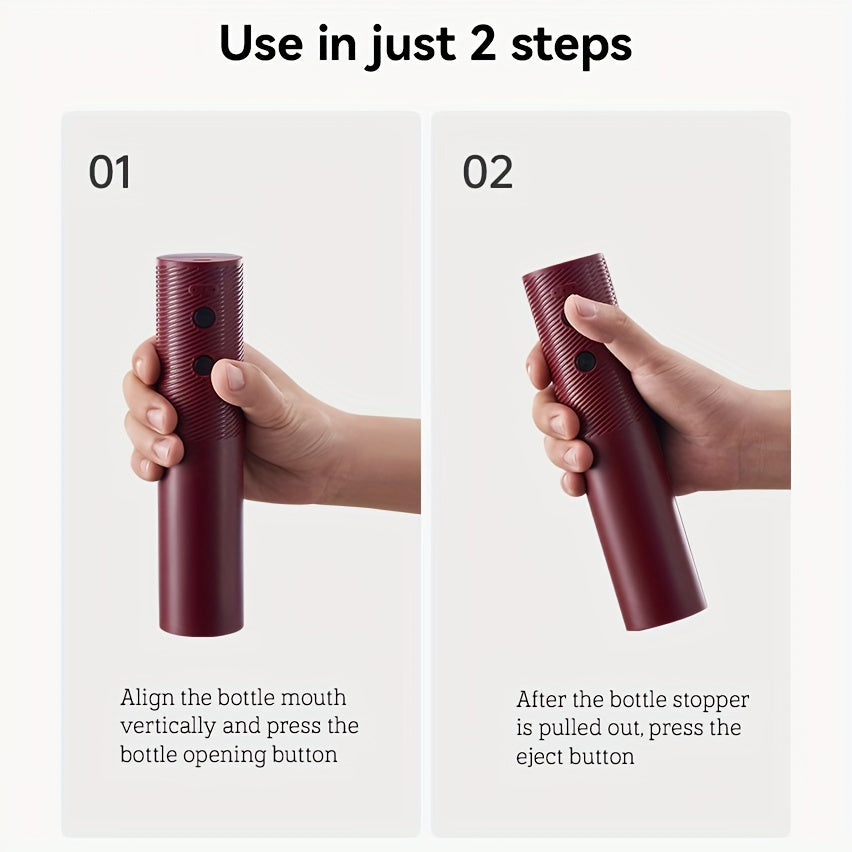 Use in just 2 steps

01

Align the bottle mouth vertically and press the bottle opening button

02

After the bottle stopper is pulled out, press the eject button