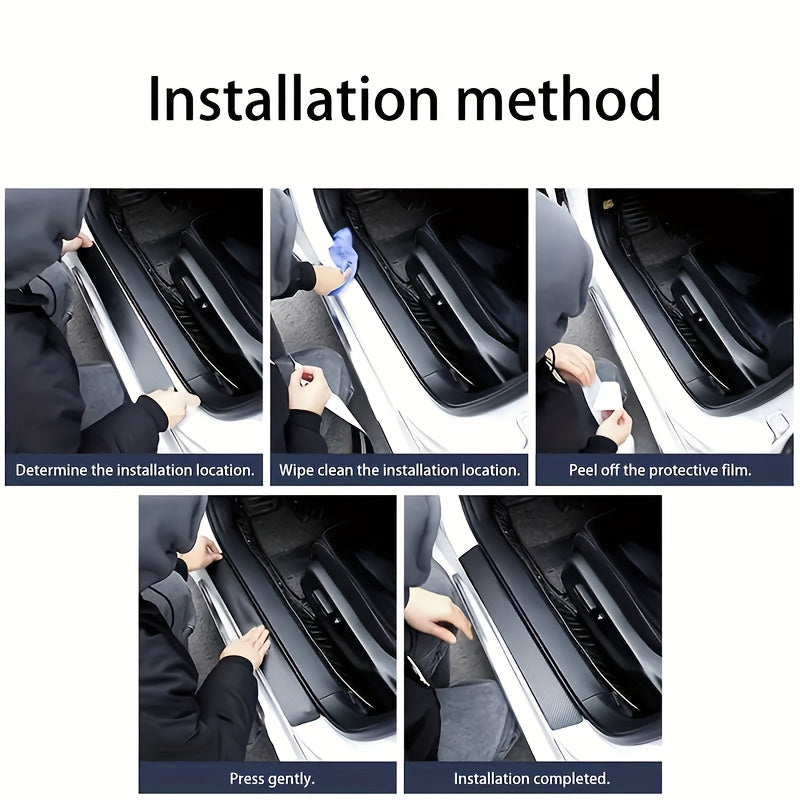 Installation method

Determine the installation location.

Wipe clean the installation location.

Peel off the protective film.

Press gently.

Installation completed.