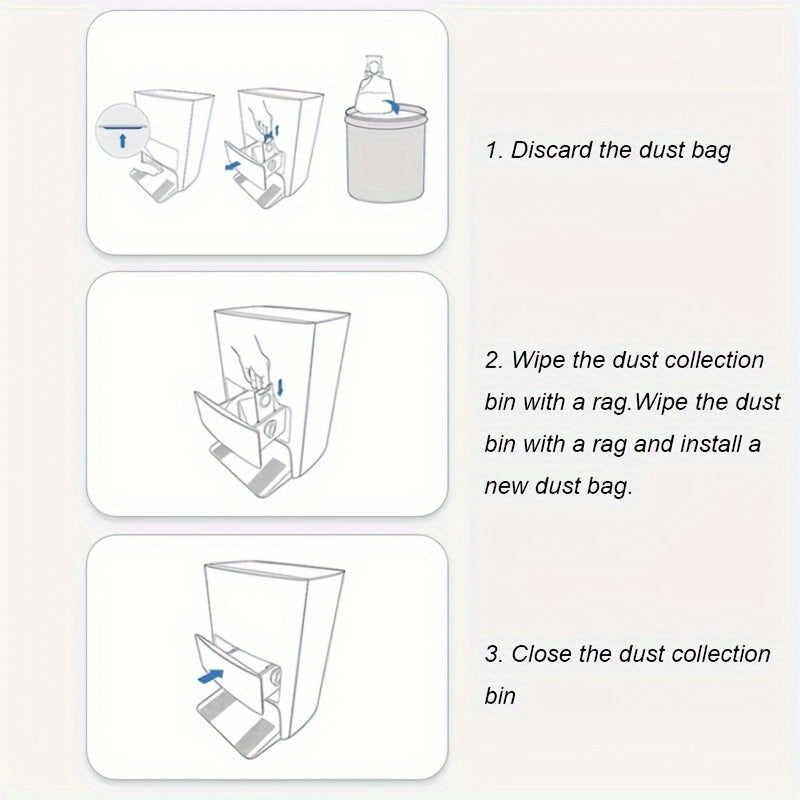 1. Discard the dust bag

2. Wipe the dust collection bin with a rag.Wipe the dust bin with a rag and install a new dust bag.

3. Close the dust collection bin