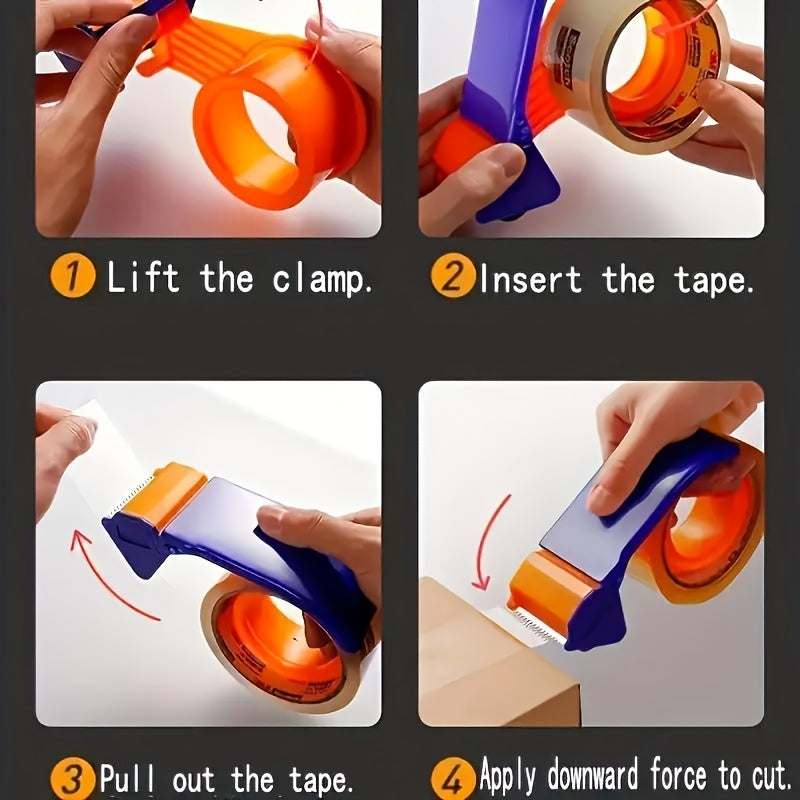 1 Lift the clamp.

2 Insert the tape.

3 Pull out the tape.

4 Apply downward force to cut.