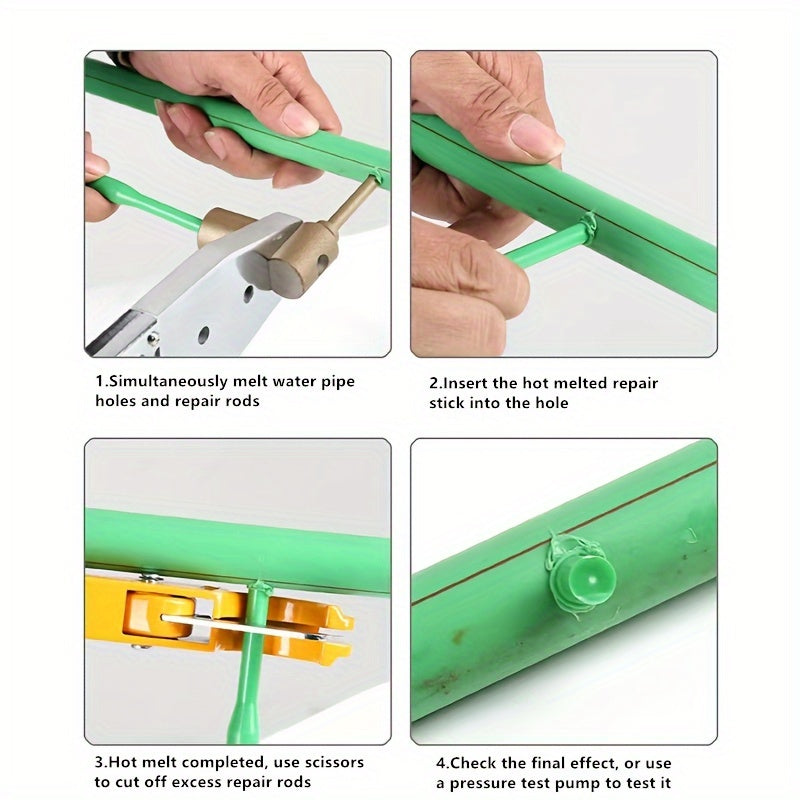 1.Simultaneously melt water pipe holes and repair rods

2.Insert the hot melted repair stick into the hole

3.Hot melt completed, use scissors to cut off excess repair rods

4.Check the final effect, or use a pressure test pump to test it