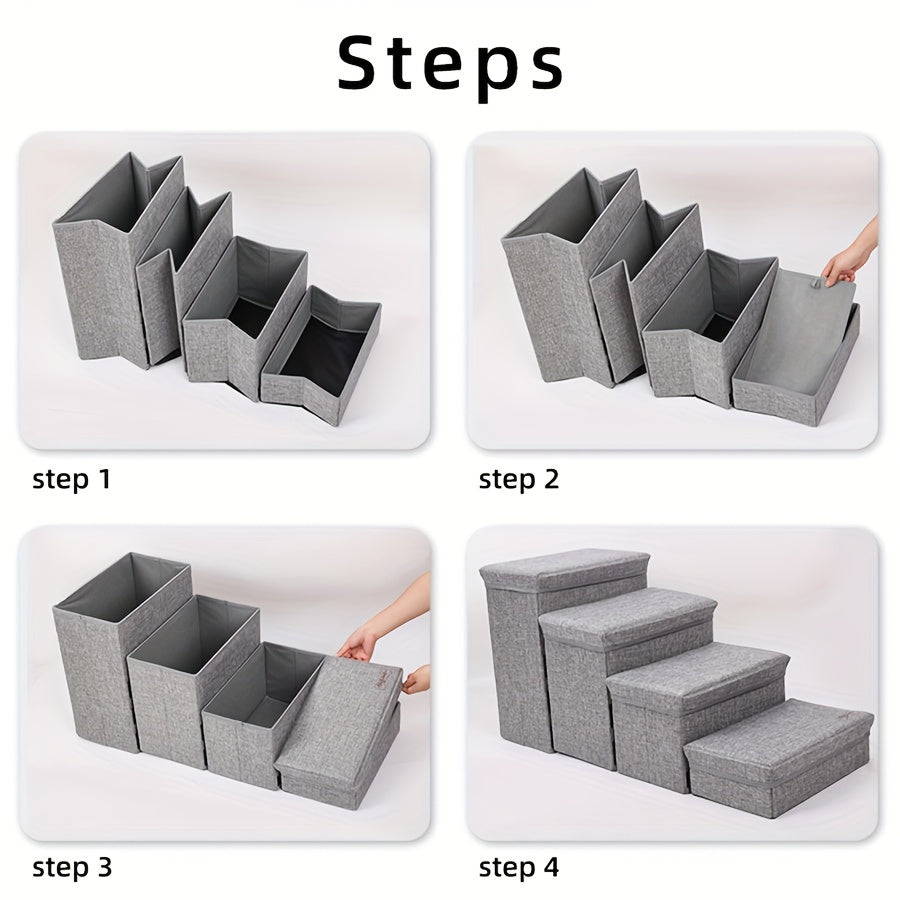 Steps

step 1

step 2

step 3

step 4