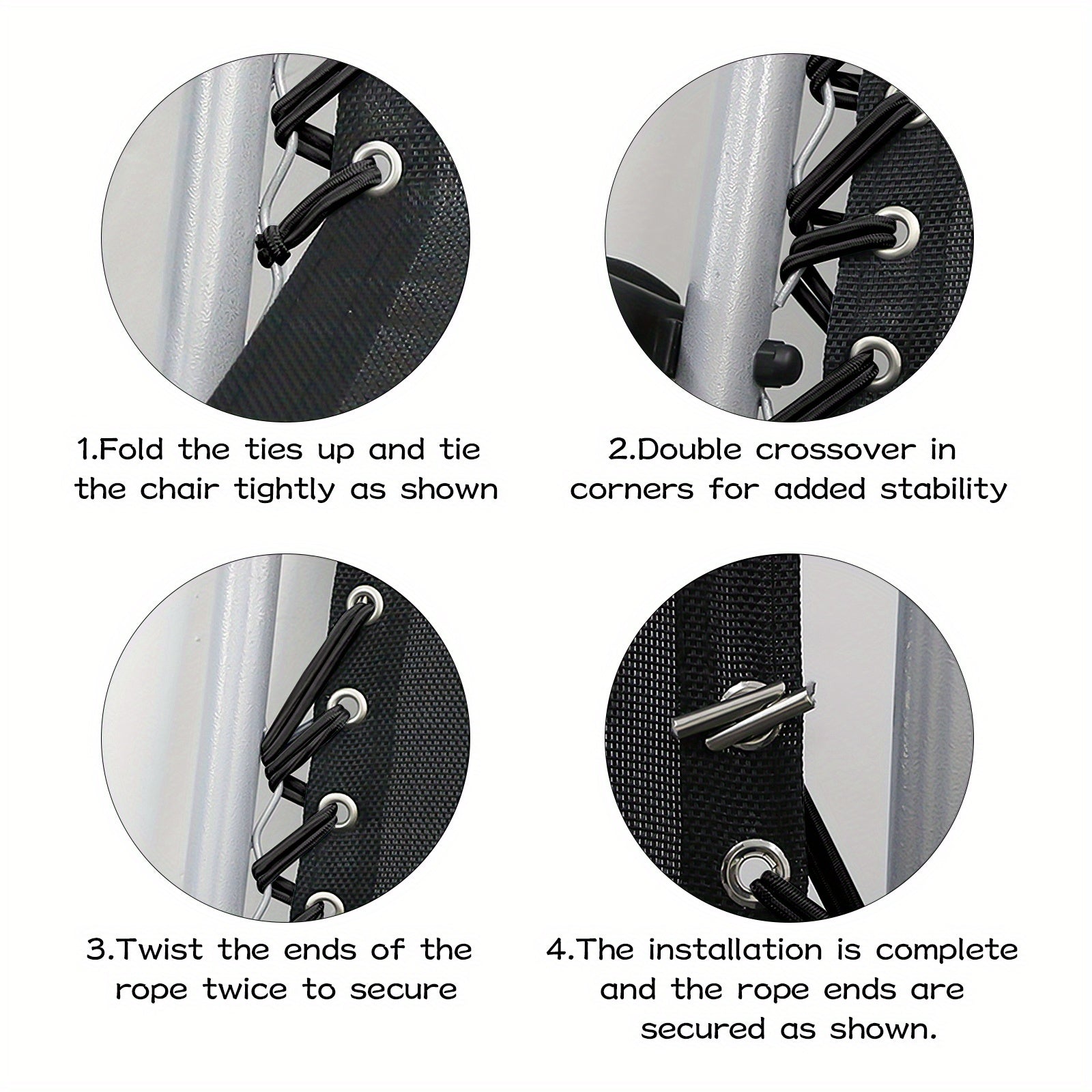 1.Fold the ties up and tie the chair tightly as shown

2.Double crossover in corners for added stability

3.Twist the ends of the rope twice to secure

4.The installation is complete and the rope ends are secured as shown.