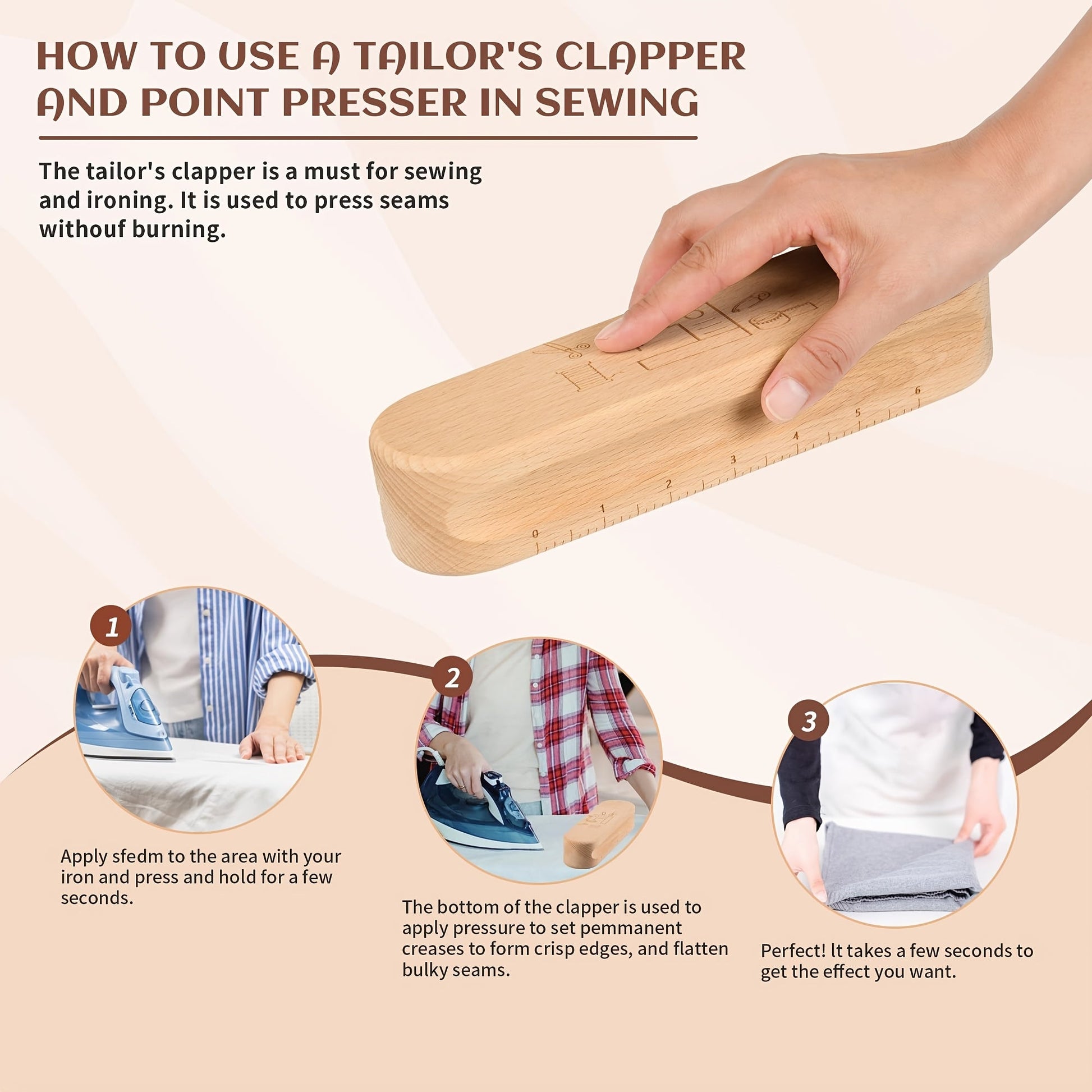 HOW TO USE A TAILOR'S CLAPPER AND POINT PRESSER IN SEWING

The tailor's clapper is a must for sewing and ironing. It is used to press seams withouf burning.

0 1 2 3 4 5 6

1

Apply sfedm to the area with your iron and press and hold for a few seconds.

2

The bottom of the clapper is used to apply pressure to set pemmanent creases to form crisp edges, and flatten bulky seams.

3

Perfect! lt takes a few seconds to get the effect you want.