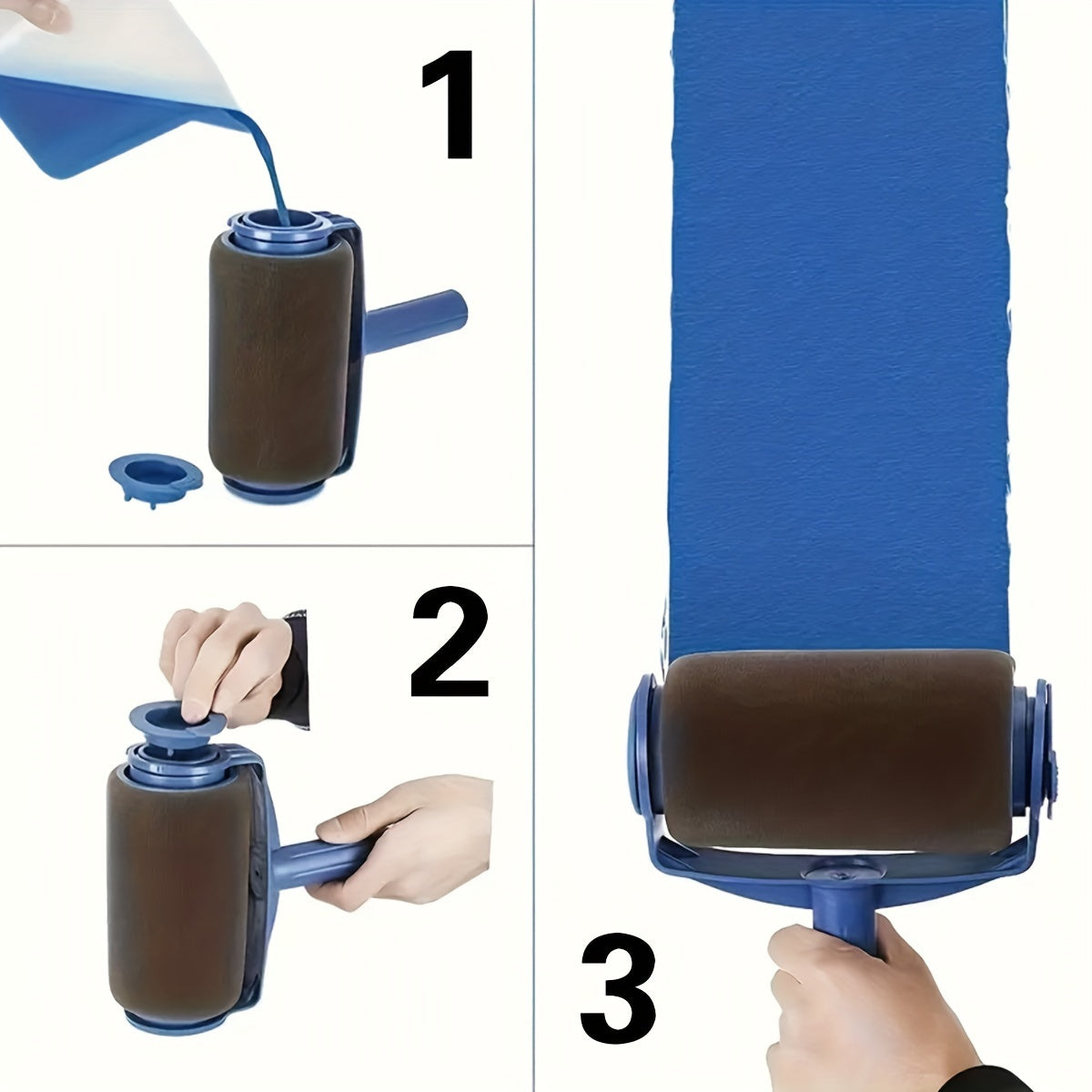 1

2

3