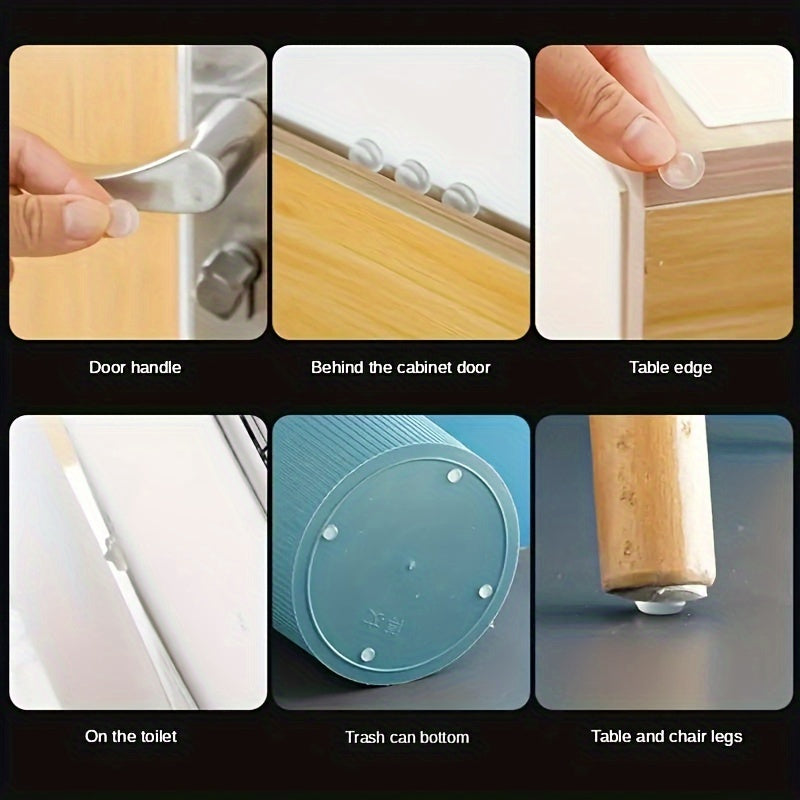 Door handle

Behind the cabinet door

Table edge

On the toilet

Trash can bottom

Table and chair legs