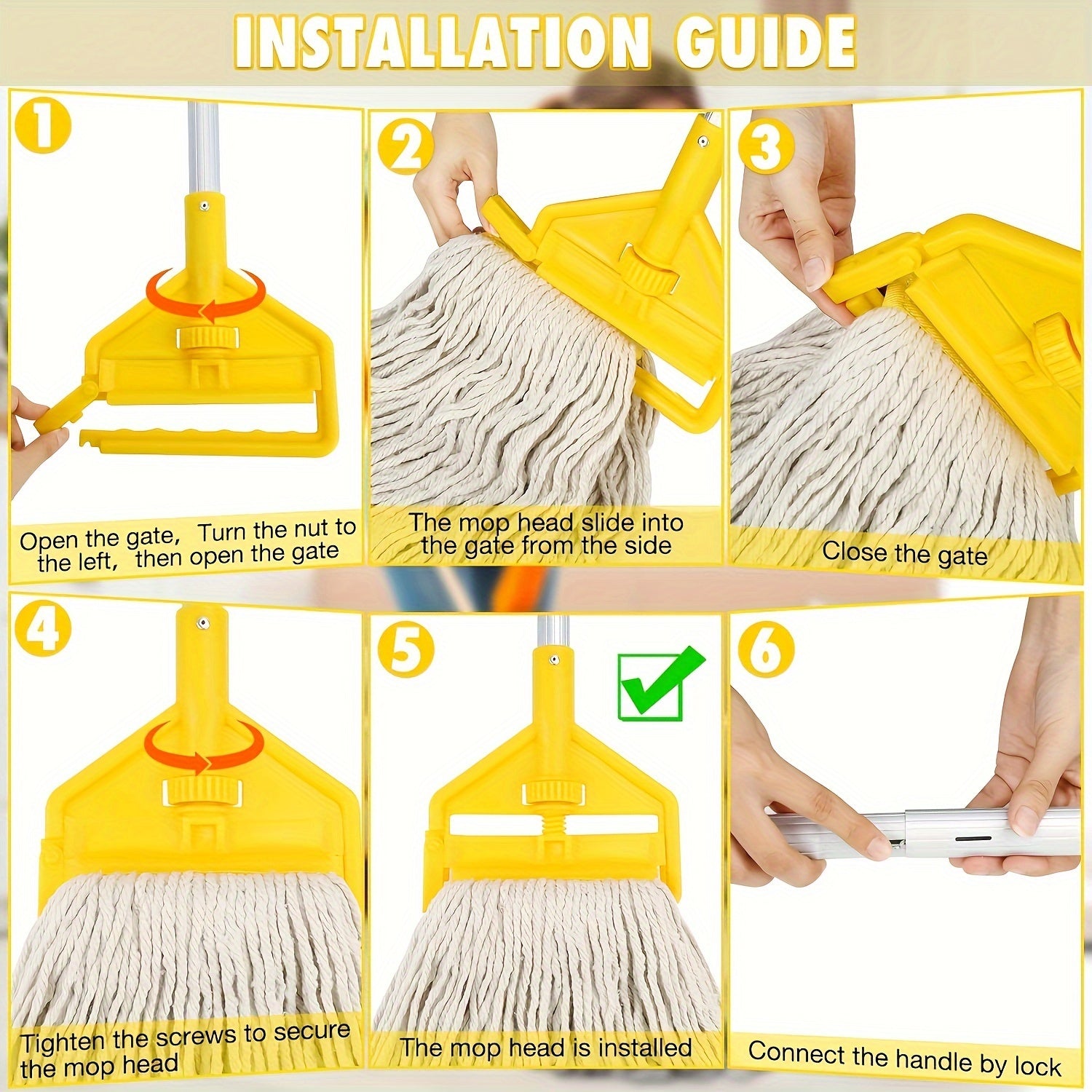 INSTALLATION GUIDE

1

Open the gate, Turn the nut to the left, then open the gate

2

The mop head slide into the gate from the side

3

Close the gate

4

Tighten the screws to secure the mop head

5

The mop head is installed

6

Connect the handle by lock