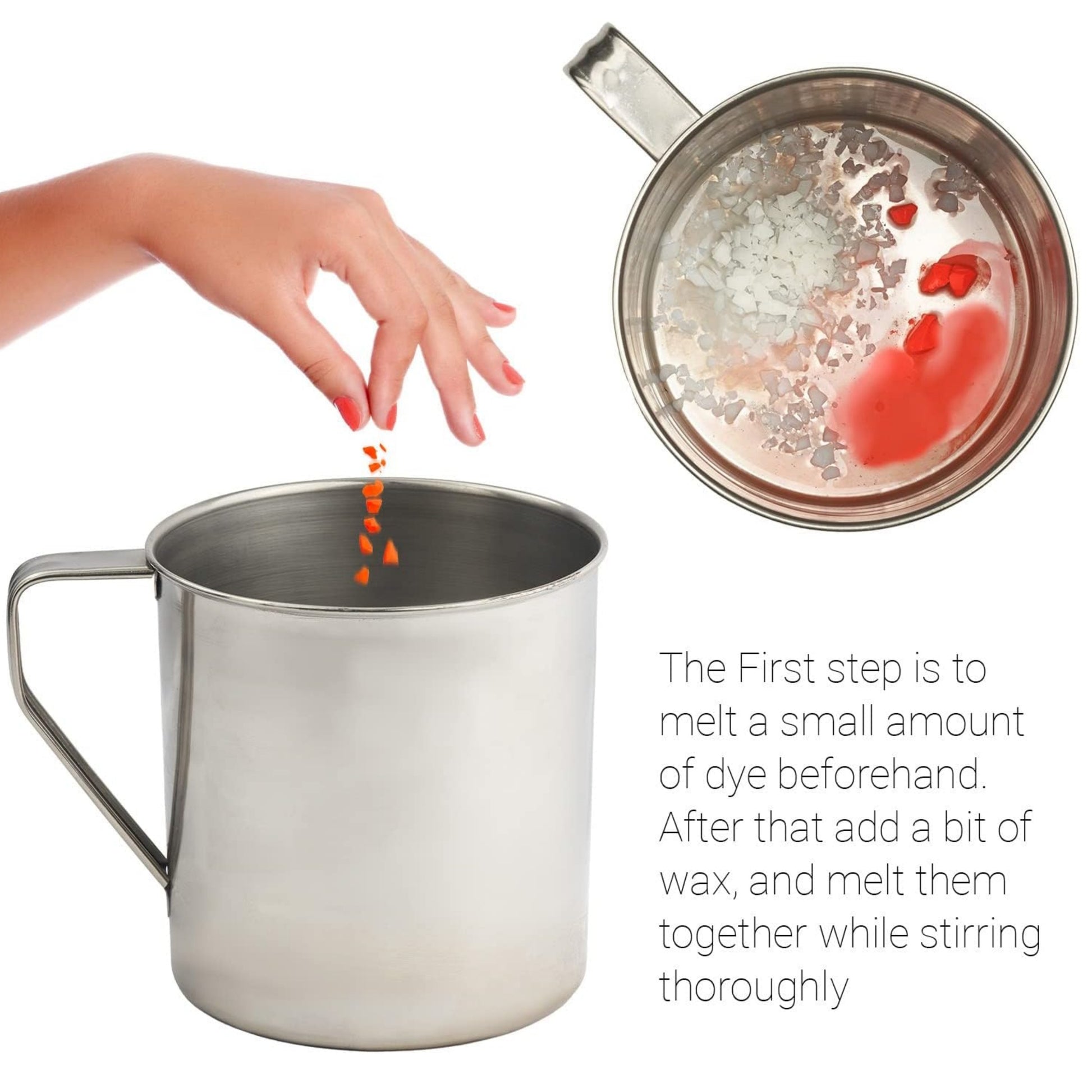 The First step is to melt a small amount of dye beforehand. After that add a bit of wax, and melt them together while stirring thoroughly