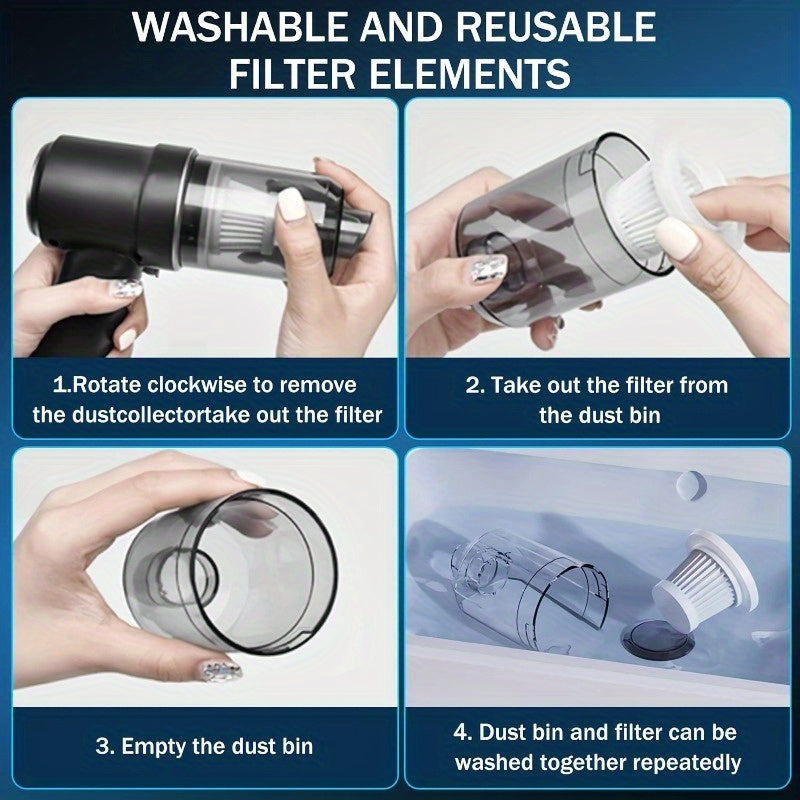 WASHABLE AND REUSABLE FILTER ELEMENTS

1.Rotate clockwise to remove the dustcollectortake out the filter

2. Take out the filter from the dust bin

3. Empty the dust bin

4. Dust bin and filter can be washed together repeatedly