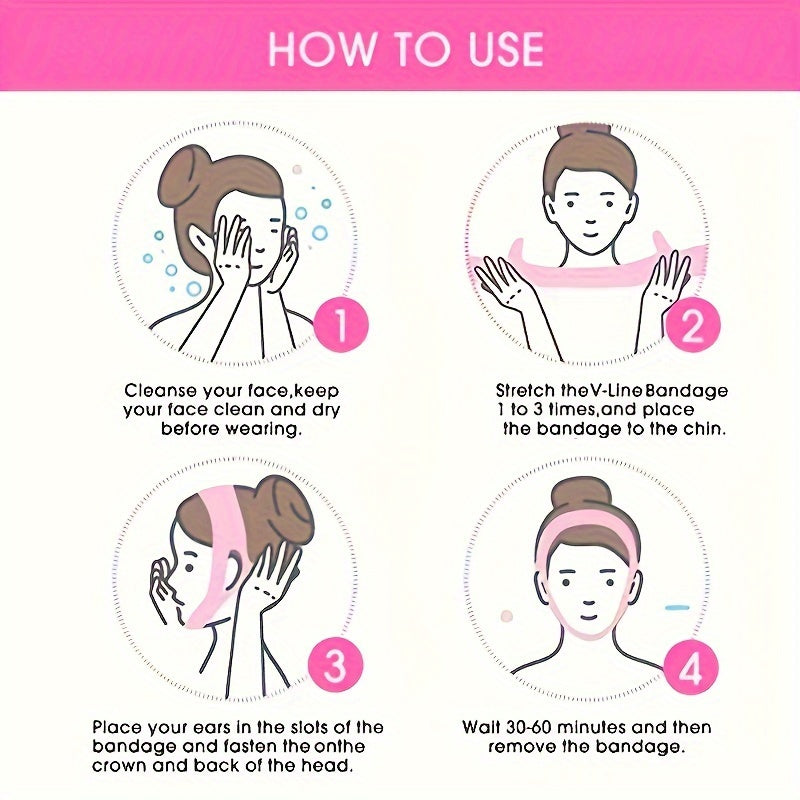 HOW TO USE

1

Cleanse your face,keep your face clean and dry before wearing.

2

Stretch theV-Line Bandage 1 to 3 times,and place the bandage to the chin.

3

Place your ears in the slots of the bandage and fasten the onthe crown and back of the head.

4

Wait 30-60 minutes and then remove the bandage.