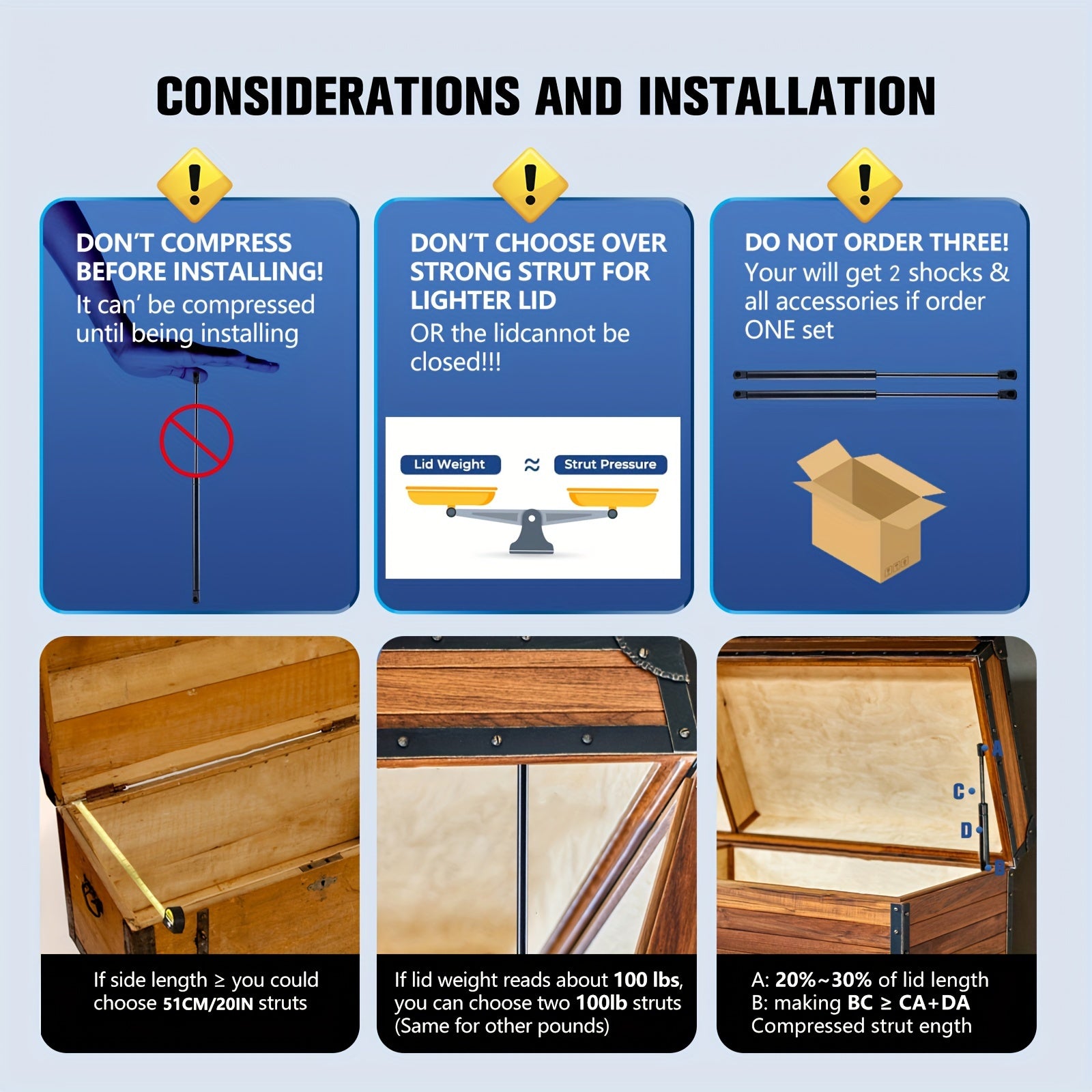 CONSIDERATIONS AND INSTALLATION

DON'T COMPRESS BEFORE INSTALLING!
It can' be compressed until being installing

DON'T CHOOSE OVER STRONG STRUT FOR LIGHTER LID
OR the lidcannot be closed!!!

Lid Weight ≈ Strut Pressure

DO NOT ORDER THREE!
Your will get 2 shocks & all accessories if order ONE set

If side length ≥ you could choose 51CM/20IN struts

If lid weight reads about 100 lbs, you can choose two 100lb struts (Same for other pounds)

A
C
D
B

A: 20%~30% of lid length
B: making BC ≥ CA+DA
Compressed strut ength