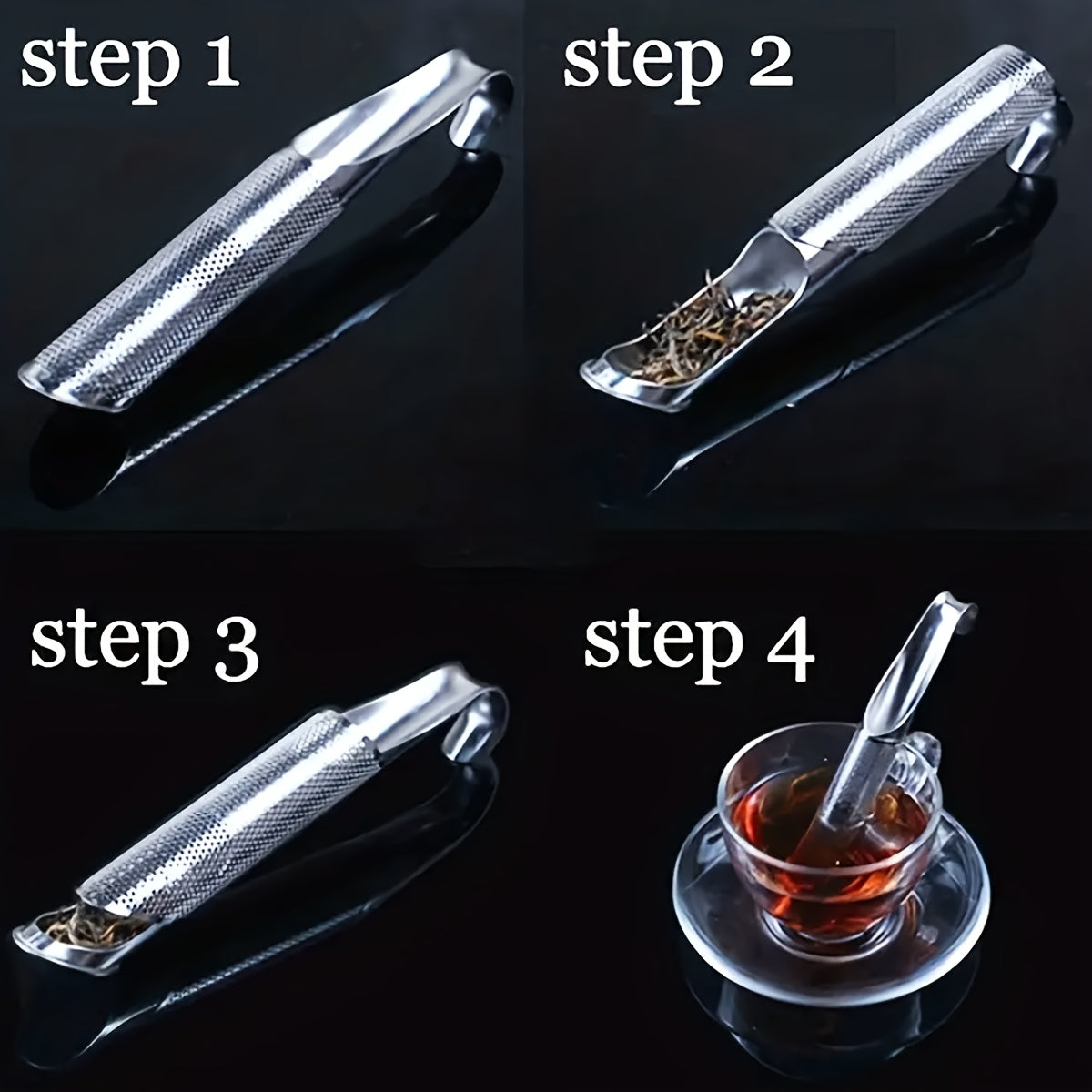 step 1

step 2

step 3

step 4