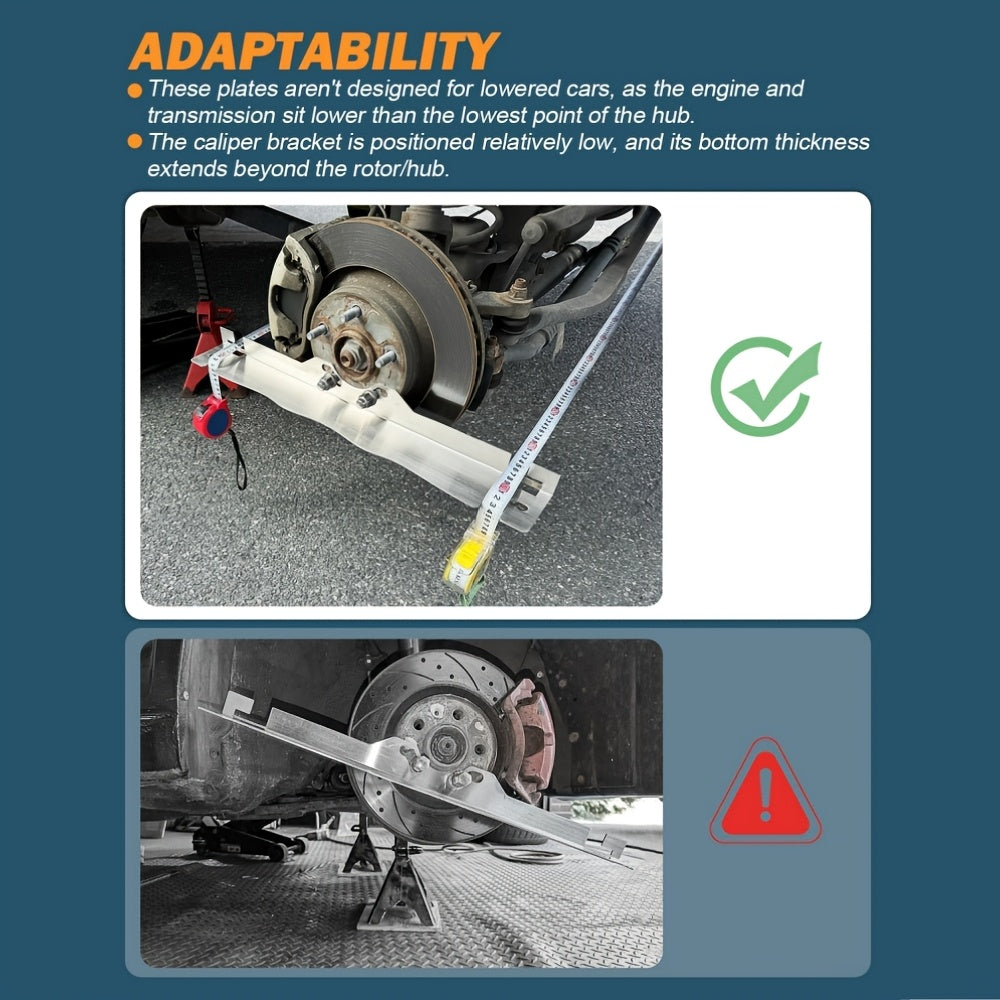 ADAPTABILITY

These plates aren't designed for lowered cars, as the engine and transmission sit lower than the lowest point of the hub.

The caliper bracket is positioned relatively low, and its bottom thickness extends beyond the rotor/hub.