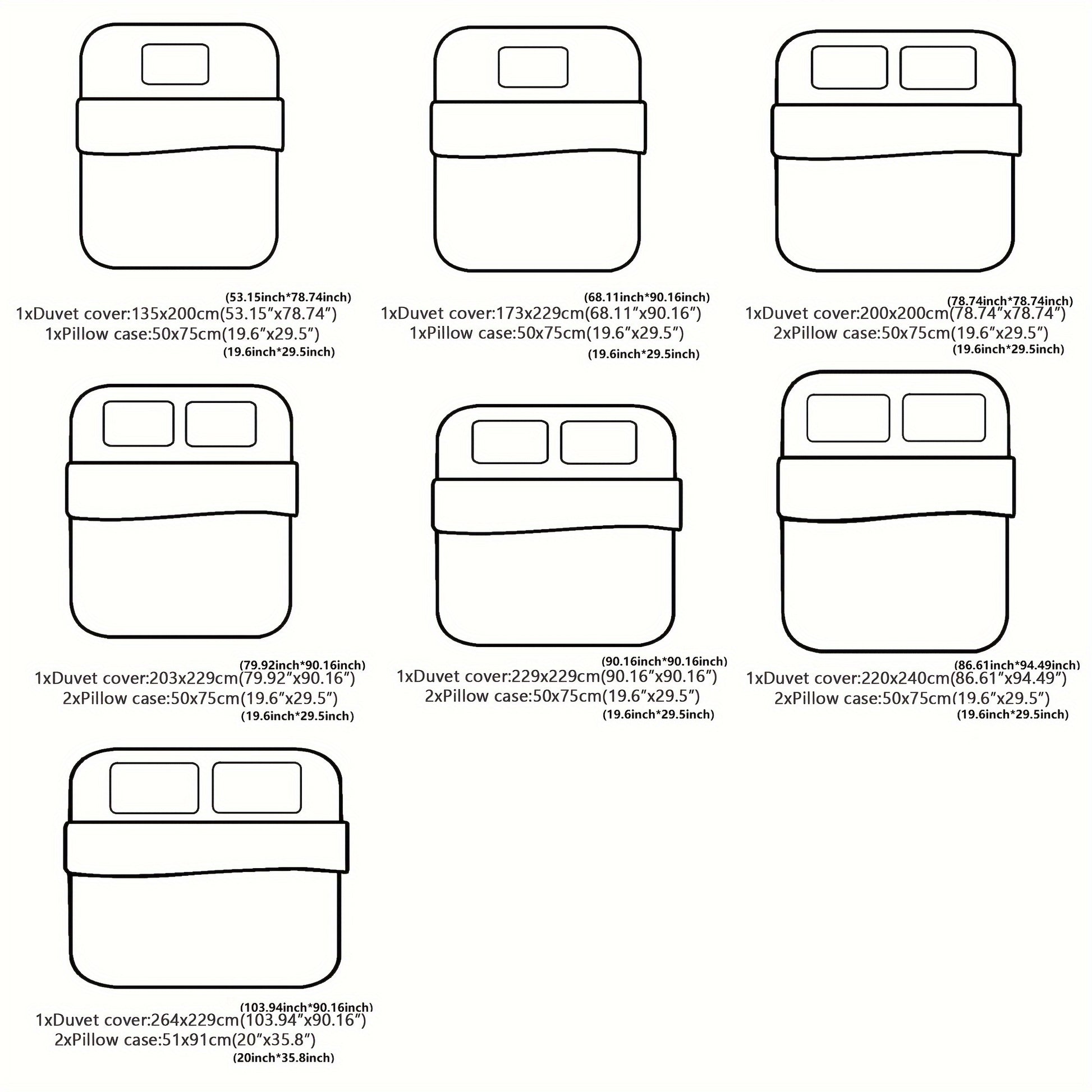 (53.15inch*78.74inch)
1xDuvet cover:135x200cm(53.15″x78.74″)
1xPillow case:50x75cm(19.6″x29.5″)
(19.6inch*29.5inch)

(68.11inch*90.16inch)
1xDuvet cover:173x229cm(68.11″x90.16″)
1xPillow case:50x75cm(19.6″x29.5″)
(19.6inch*29.5inch)

(78.74inch*78.74inch)
1xDuvet cover:200x200cm(78.74″x78.74″)
2xPillow case:50x75cm(19.6″x29.5″)
(19.6inch*29.5inch)

(79.92inch*90.16inch)
1xDuvet cover:203x229cm(79.92″x90.16″)
2xPillow case:50x75cm(19.6″x29.5″)
(19.6inch*29.5inch)

(90.16inch*90.16inch)
1xDuvet cover:229x229cm(90.16″x90.16″)
2xPillow case:50x75cm(19.6″x29.5″)
(19.6inch*29.5inch)

(86.61inch*94.49inch)
1xDuvet cover:220x240cm(86.61″x94.49″)
2xPillow case:50x75cm(19.6″x29.5″)
(19.6inch*29.5inch)

(103.94inch*90.16inch)
1xDuvet cover:264x229cm(103.94″x90.16″)
2xPillow case:51x91cm(20″x35.8″)
(20inch*35.8inch)