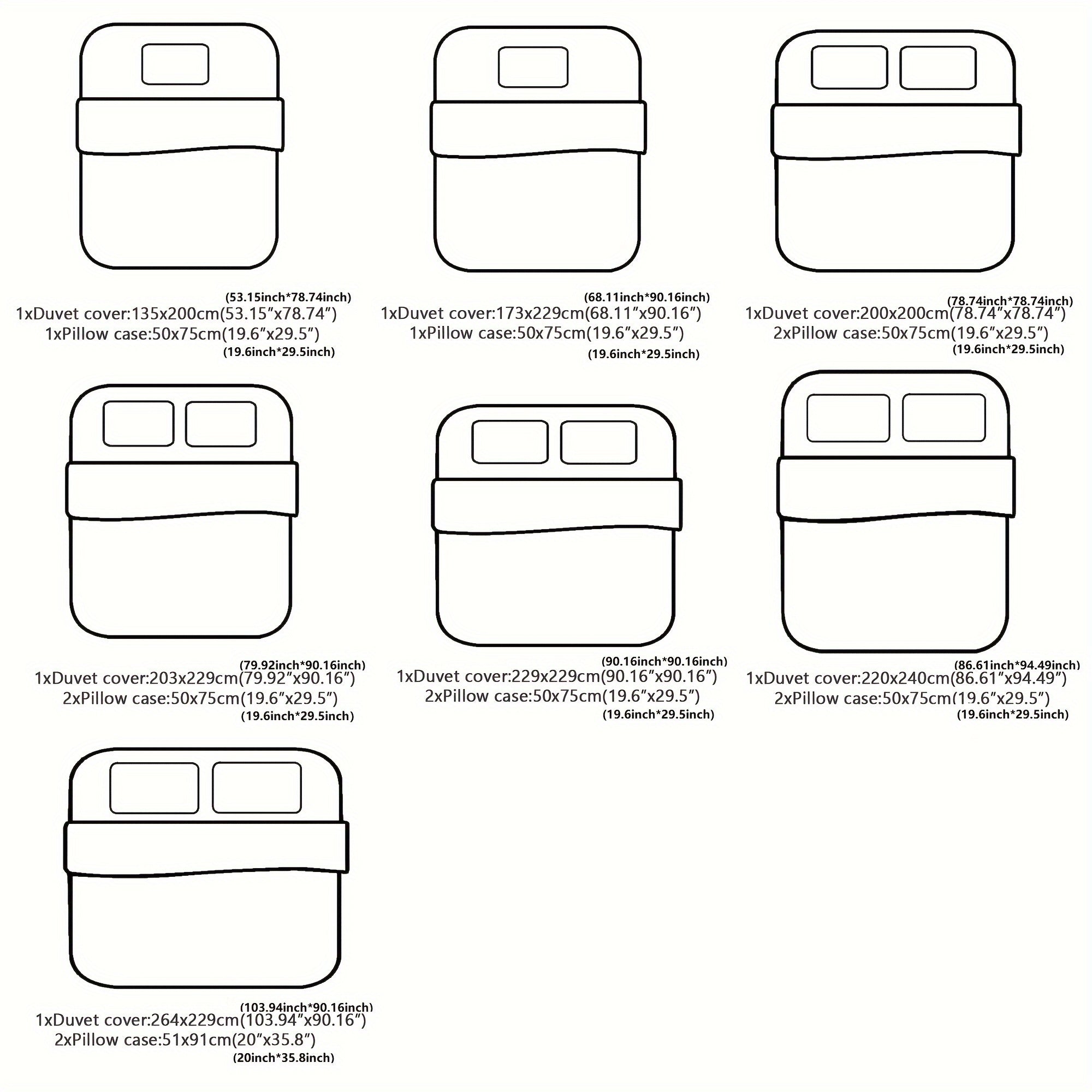 (53.15inch*78.74inch)
1xDuvet cover:135x200cm(53.15″x78.74″)
1xPillow case:50x75cm(19.6″x29.5″)
(19.6inch*29.5inch)

(68.11inch*90.16inch)
1xDuvet cover:173x229cm(68.11″x90.16″)
1xPillow case:50x75cm(19.6″x29.5″)
(19.6inch*29.5inch)

(78.74inch*78.74inch)
1xDuvet cover:200x200cm(78.74″x78.74″)
2xPillow case:50x75cm(19.6″x29.5″)
(19.6inch*29.5inch)

(79.92inch*90.16inch)
1xDuvet cover:203x229cm(79.92″x90.16″)
2xPillow case:50x75cm(19.6″x29.5″)
(19.6inch*29.5inch)

(90.16inch*90.16inch)
1xDuvet cover:229x229cm(90.16″x90.16″)
2xPillow case:50x75cm(19.6″x29.5″)
(19.6inch*29.5inch)

(86.61inch*94.49inch)
1xDuvet cover:220x240cm(86.61″x94.49″)
2xPillow case:50x75cm(19.6″x29.5″)
(19.6inch*29.5inch)

(103.94inch*90.16inch)
1xDuvet cover:264x229cm(103.94″x90.16″)
2xPillow case:51x91cm(20″x35.8″)
(20inch*35.8inch)