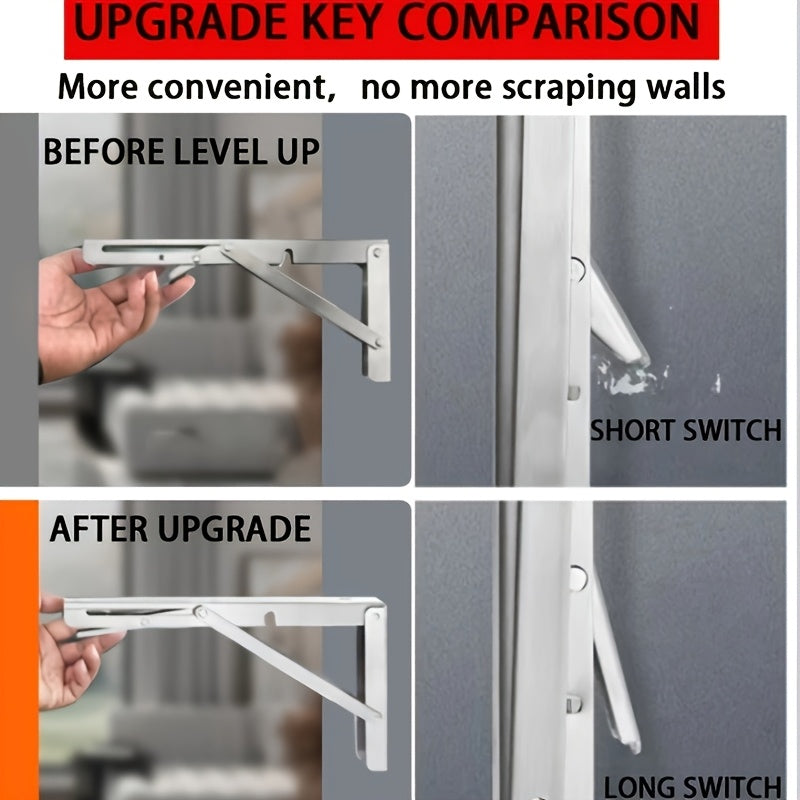 UPGRADE KEY COMPARISON

More convenient, no more scraping walls

BEFORE LEVEL UP

SHORT SWITCH

AFTER UPGRADE

LONG SWITCH