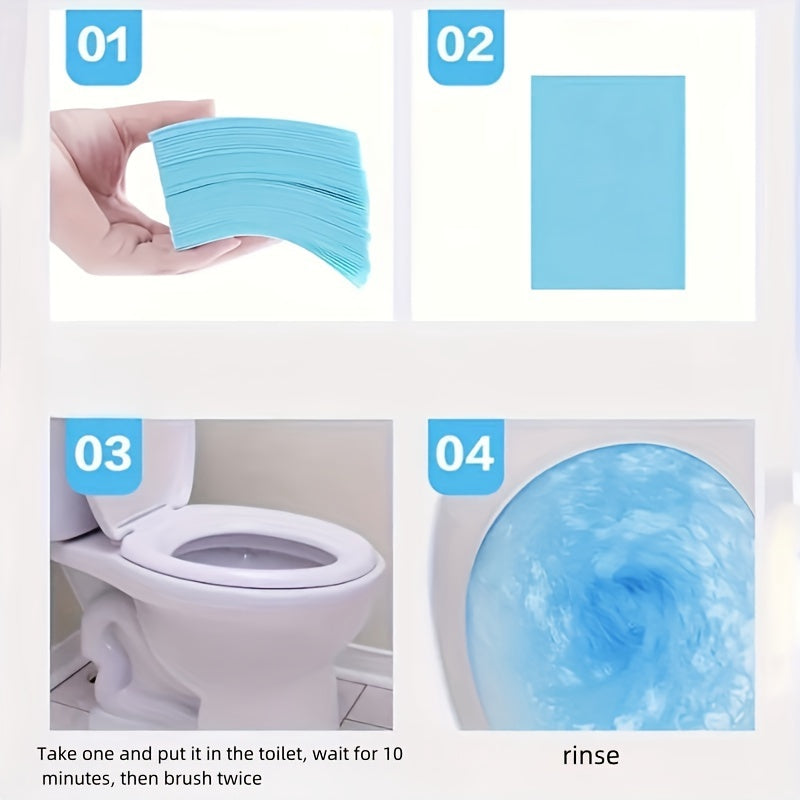 01

02

03

04

Take one and put it in the toilet, wait for 10 minutes, then brush twice

rinse