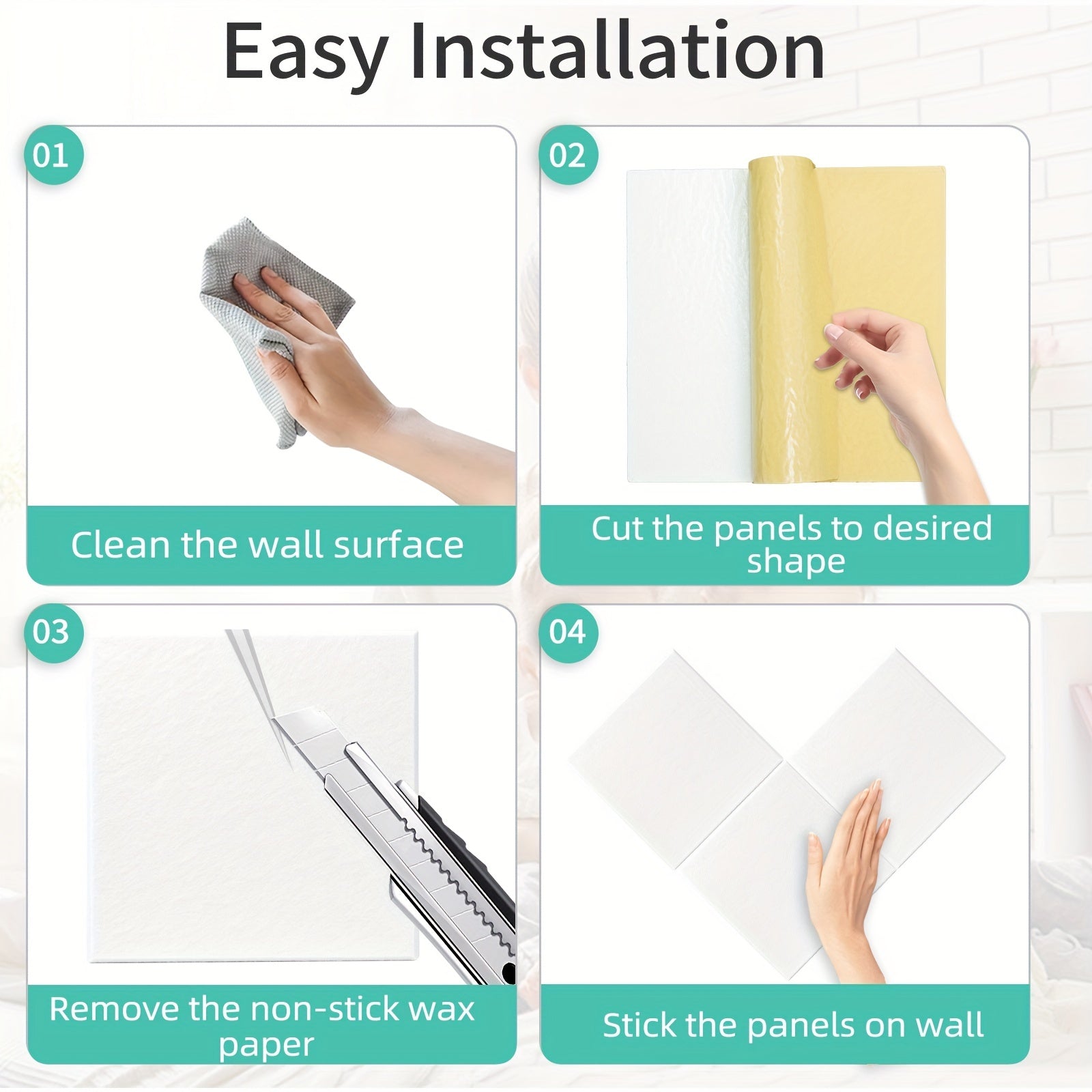 Easy Installation

01

Clean the wall surface

02

Cut the panels to desired shape

03

Remove the non-stick wax paper

04

Stick the panels on wall