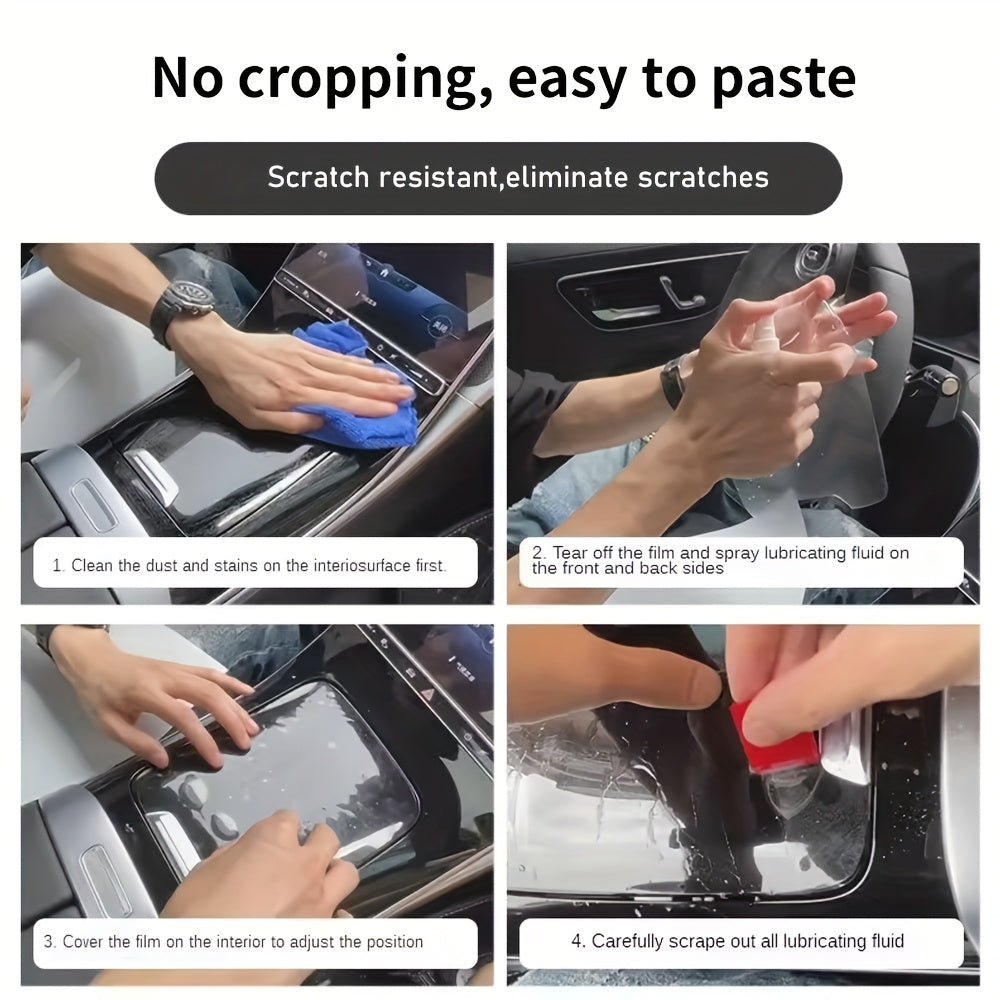 No cropping, easy to paste

Scratch resistant,eliminate scratches

1. Clean the dust and stains on the interiosurface first.

2. Tear off the film and spray lubricating fluid on the front and back sides

3. Cover the film on the interior to adjust the position

4. Carefully scrape out all lubricating fluid