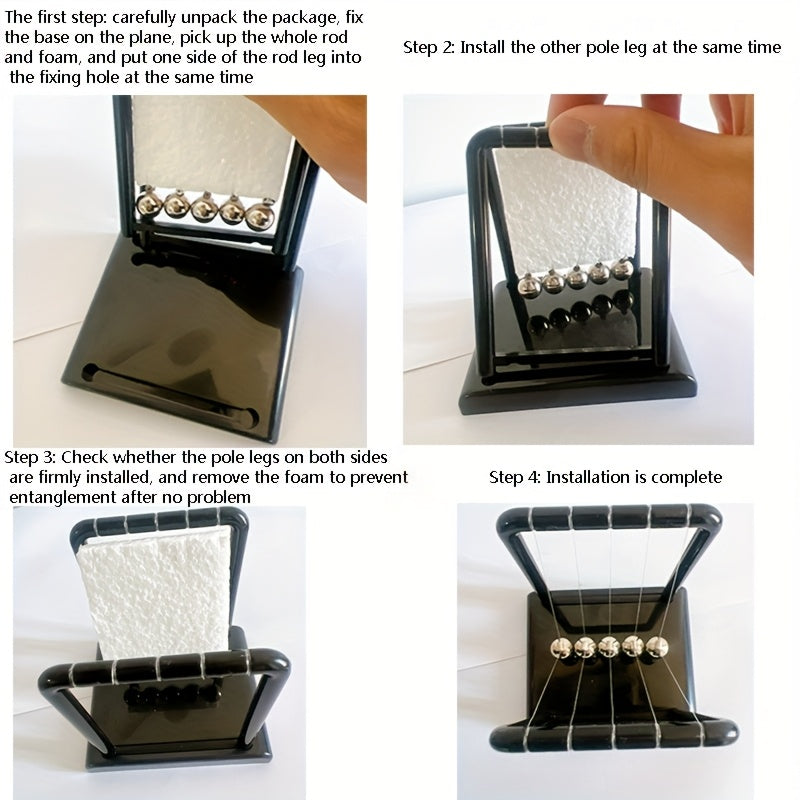 The first step: carefully unpack the package, fix the base on the plane, pick up the whole rod and foam, and put one side of the rod leg into the fixing hole at the same time

Step 2: Install the other pole leg at the same time

Step 3: Check whether the pole legs on both sides are firmly installed, and remove the foam to prevent entanglement after no problem

Step 4: Installation is complete