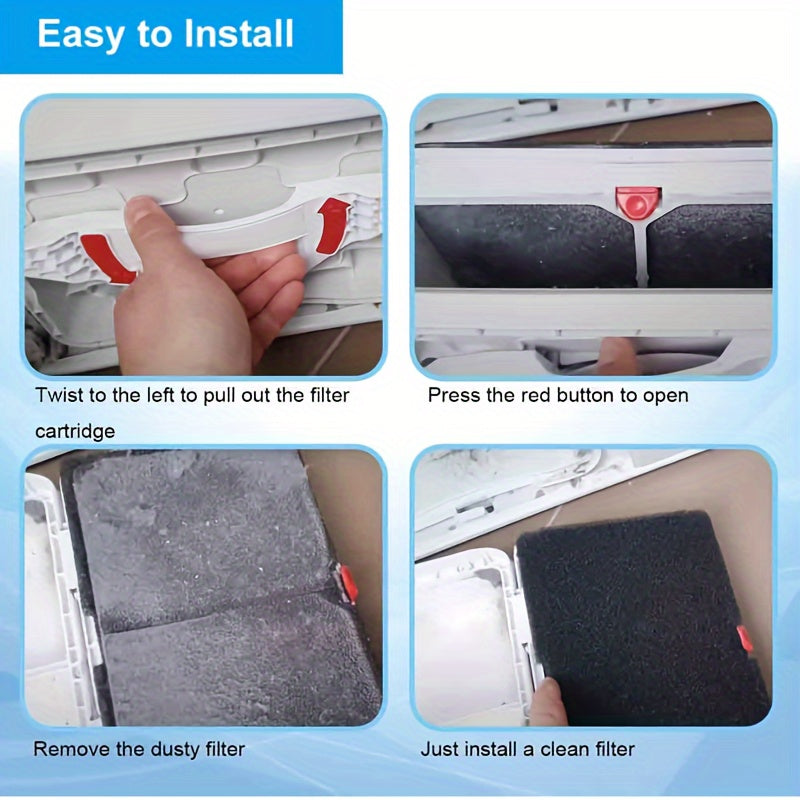 Easy to Install

Twist to the left to pull out the filter cartridge

Press the red button to open

Remove the dusty filter

Just install a clean filter