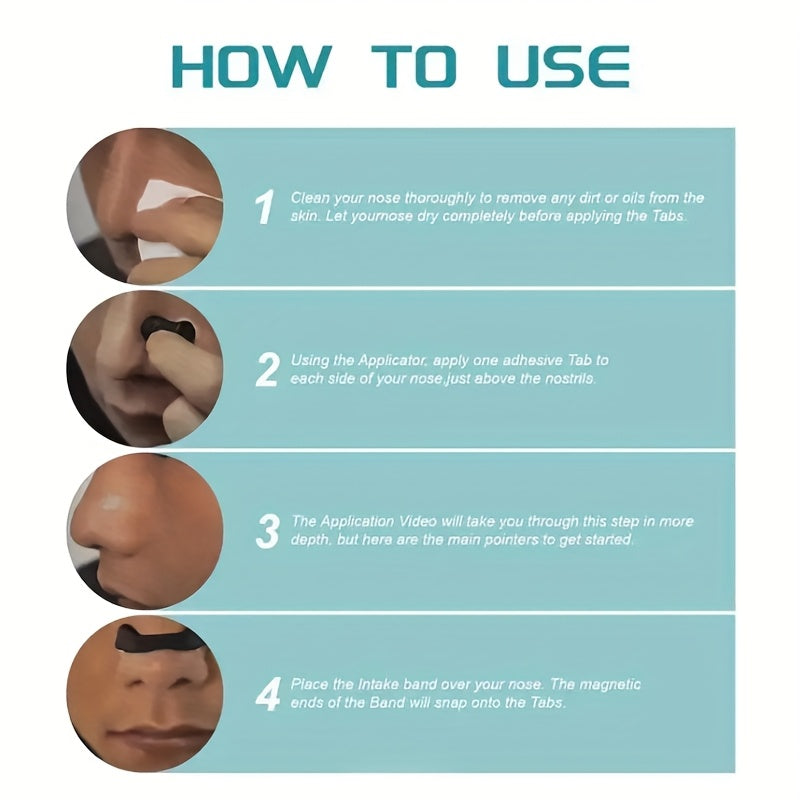 HOW TO USE

1 Clean your nose thoroughly to remove any dirt or oils from the skin. Let yournose dry completely before applying the Tabs.

2 Using the Applicator, apply one adhesive Tab to each side of your nose,just above the nostrils.

3 The Application Video will take you through this step in more depth, but here are the main pointers to get started.

4 Place the Intake band over your nose. The magnetic ends of the Band will snap onto the Tabs.