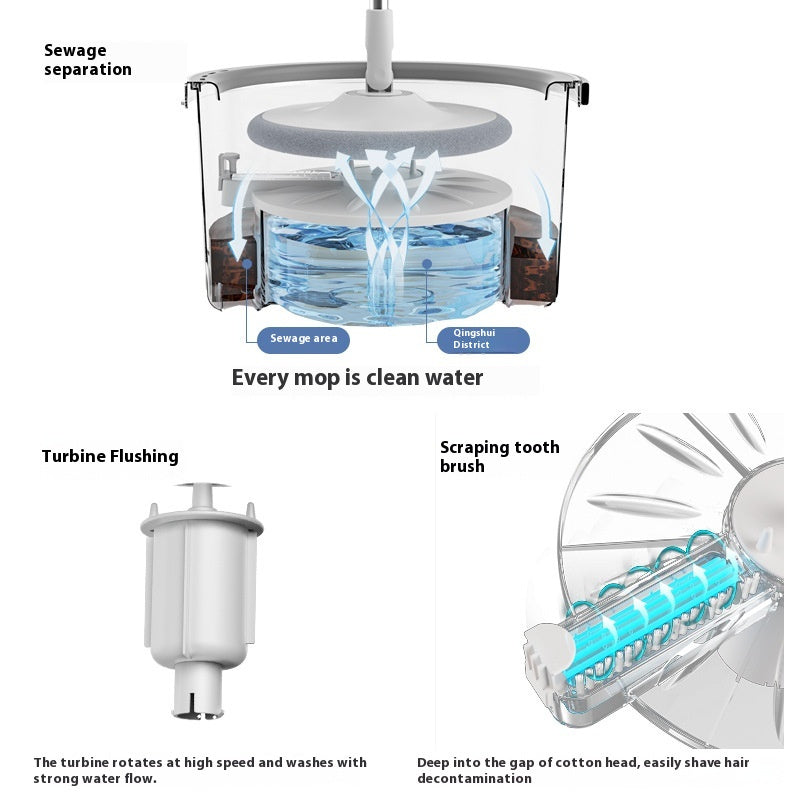 Sewage separation

Sewage area

Qingshui District

Every mop is clean water

Turbine Flushing

The turbine rotates at high speed and washes with strong water flow.

Scraping tooth brush

Deep into the gap of cotton head, easily shave hair decontamination