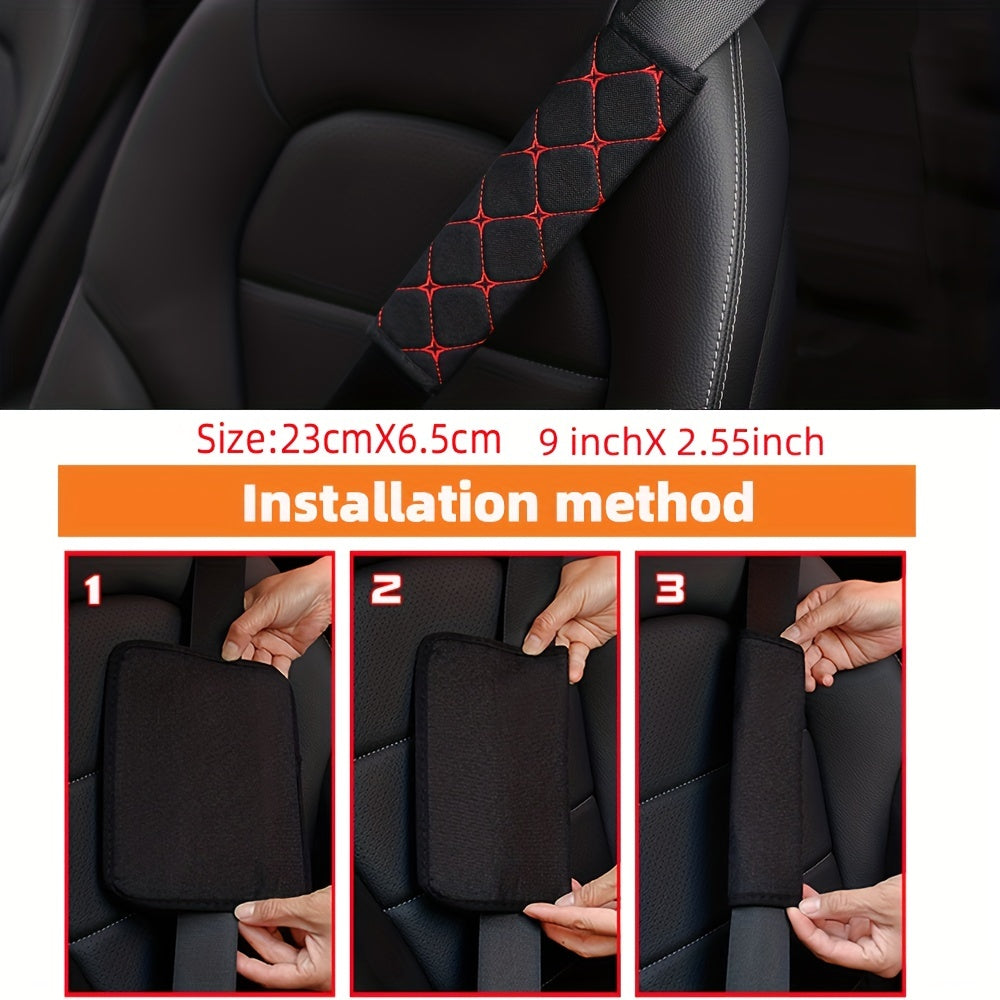 Size:23cmX6.5cm 9 inchX 2.55inch

Installation method

1

2

3