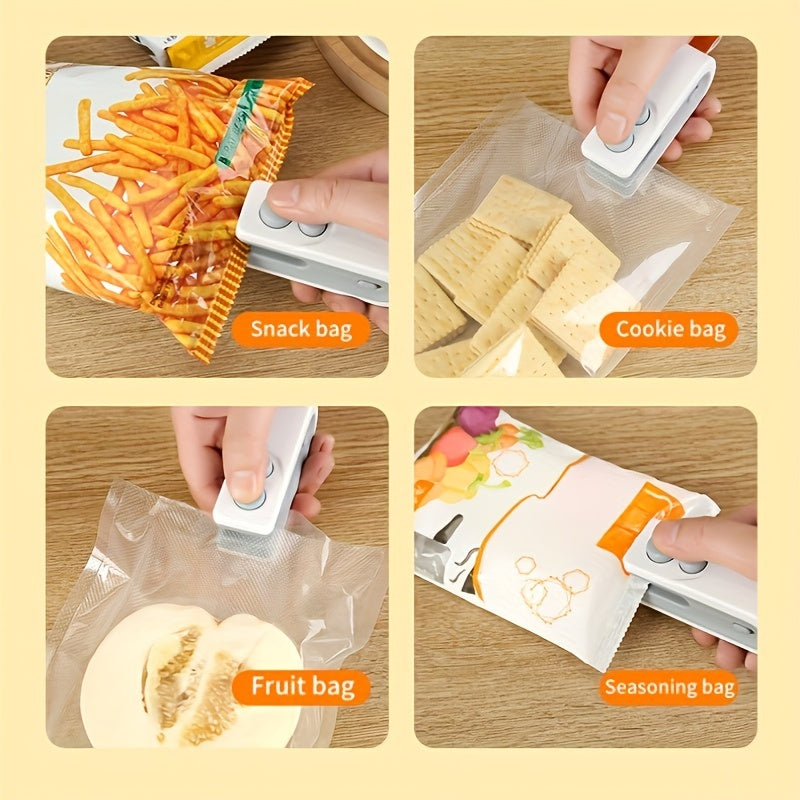 Snack bag

Cookie bag

Fruit bag

Seasoning bag