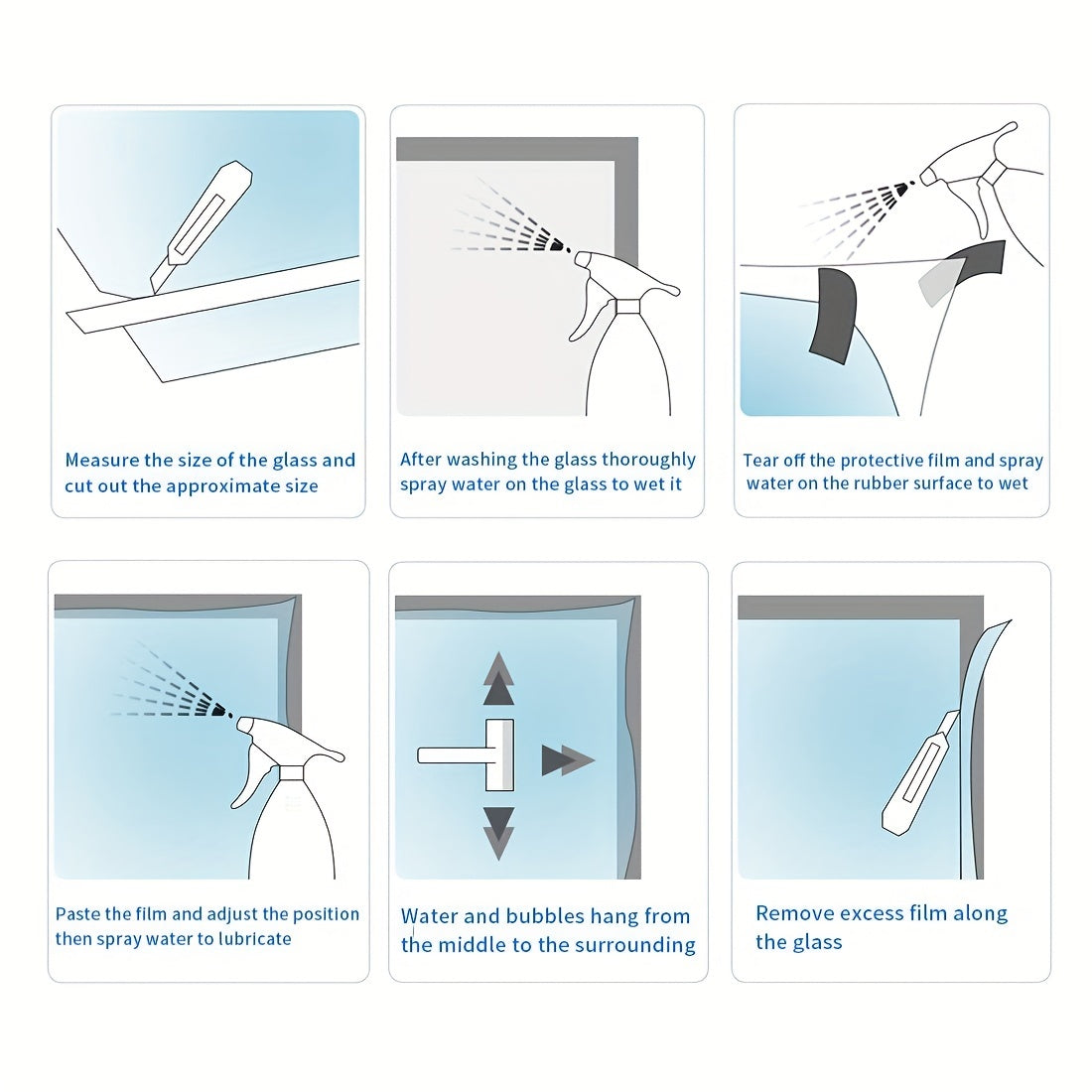 Measure the size of the glass and cut out the approximate size

After washing the glass thoroughly spray water on the glass to wet it

Tear off the protective film and spray water on the rubber surface to wet

Paste the film and adjust the position then spray water to lubricate

Water and bubbles hang from the middle to the surrounding

Remove excess film along the glass