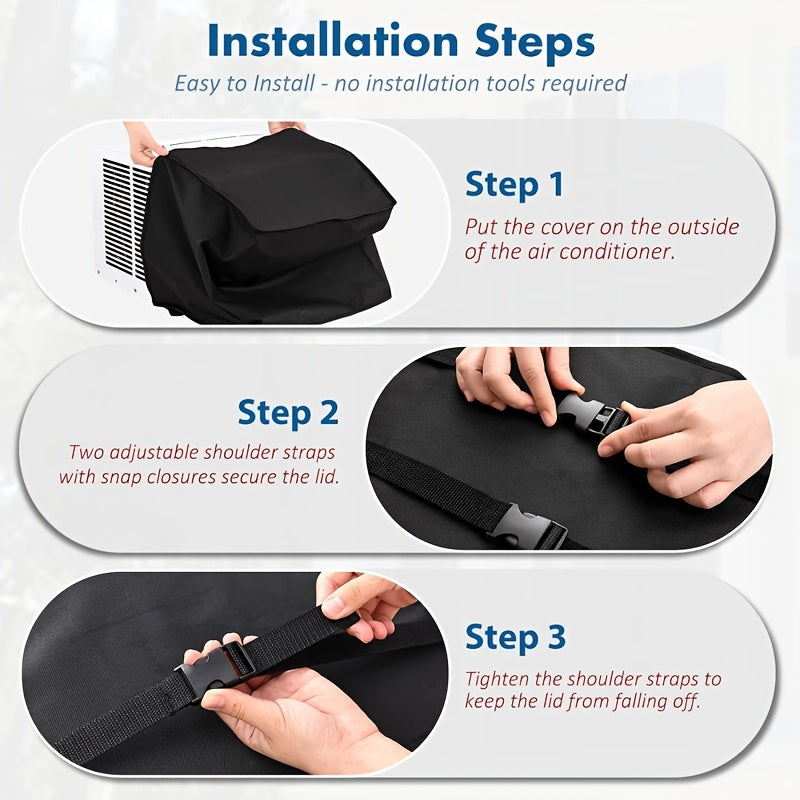 Installation Steps

Easy to Install - no installation tools required

Step 1

Put the cover on the outside of the air conditioner.

Step 2

Two adjustable shoulder straps with snap closures secure the lid.

Step 3

Tighten the shoulder straps to keep the lid from falling off.